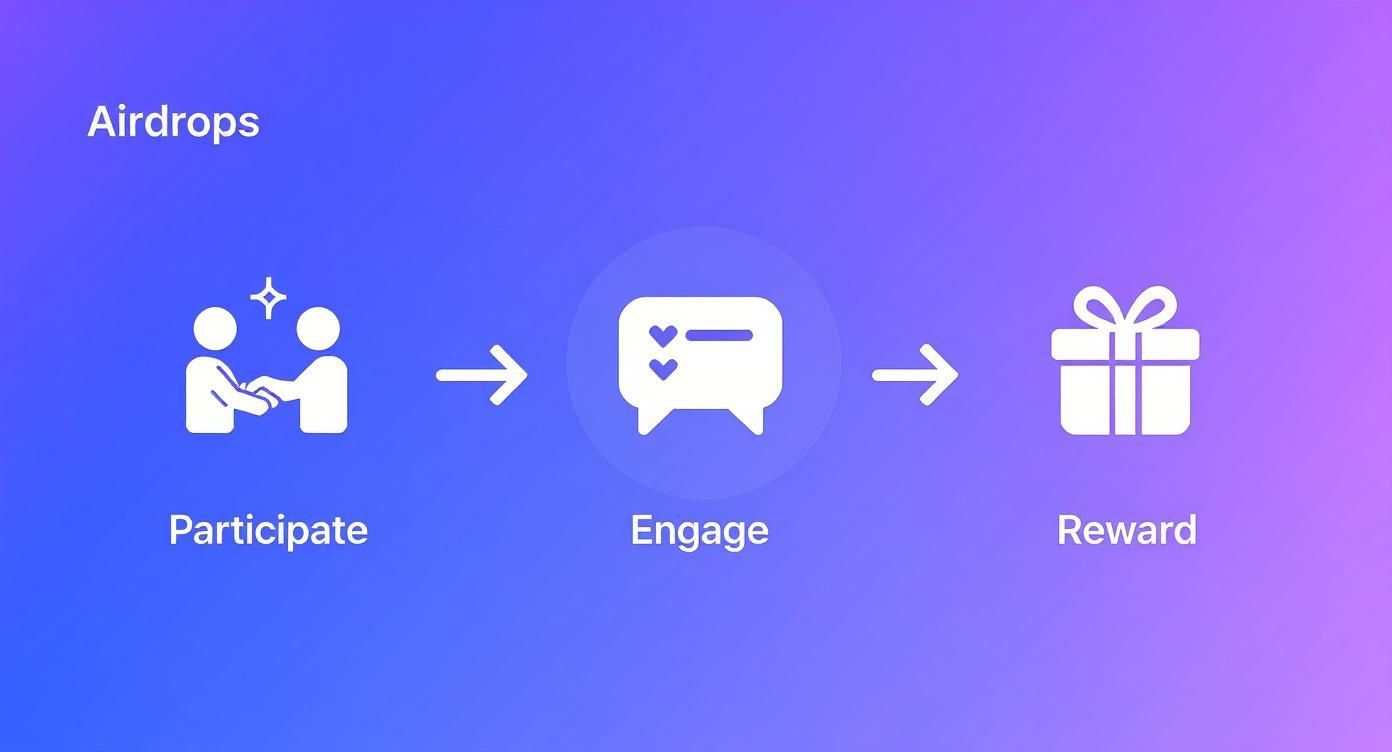 Airdrops

Participate

Engage

Reward