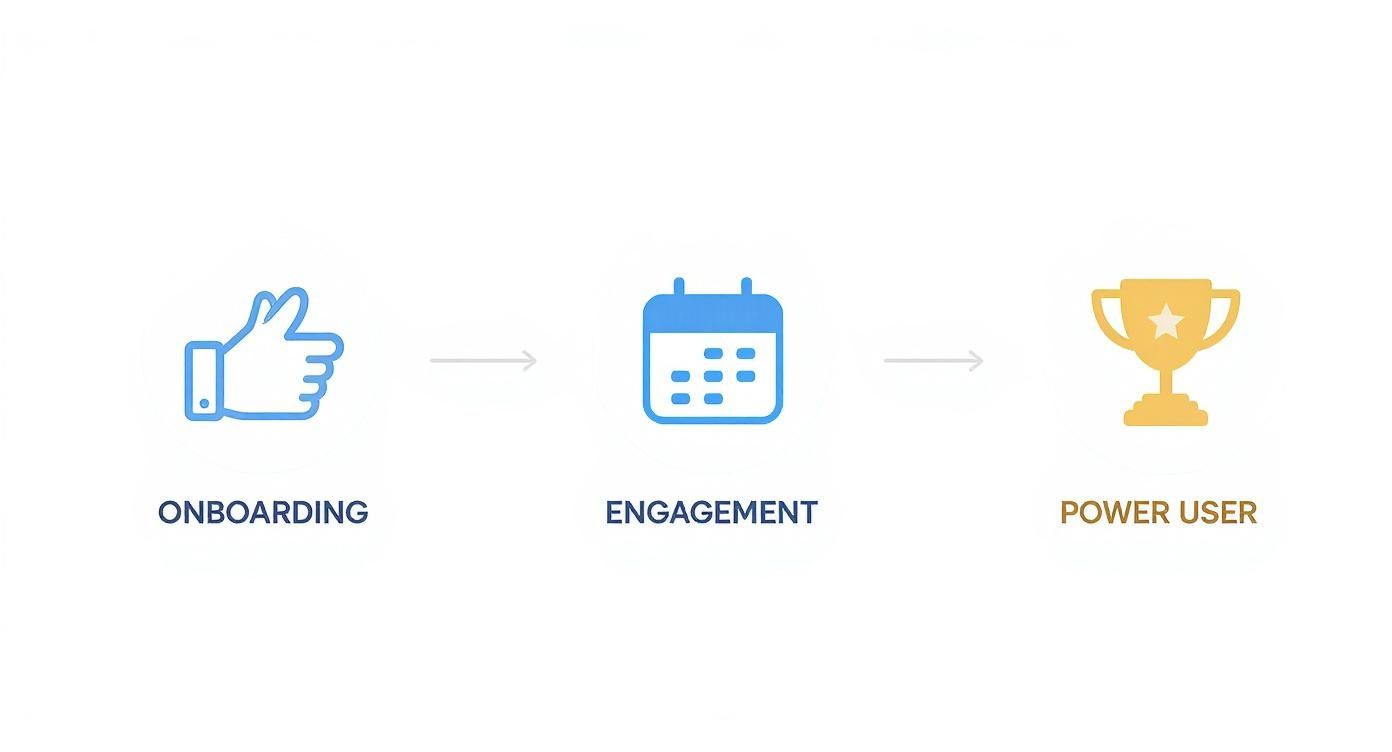 ONBOARDING

ENGAGEMENT

POWER USER