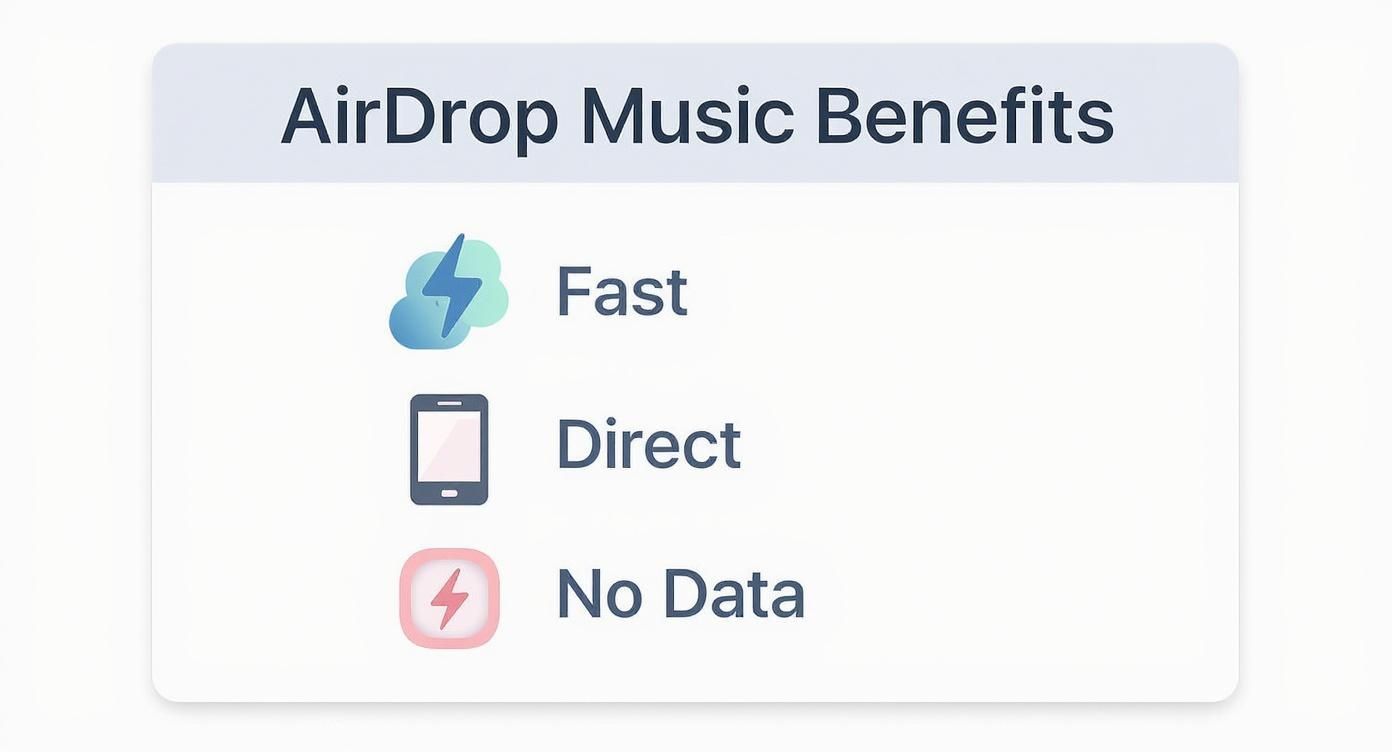 AirDrop Music Benefits

Fast

Direct

No Data