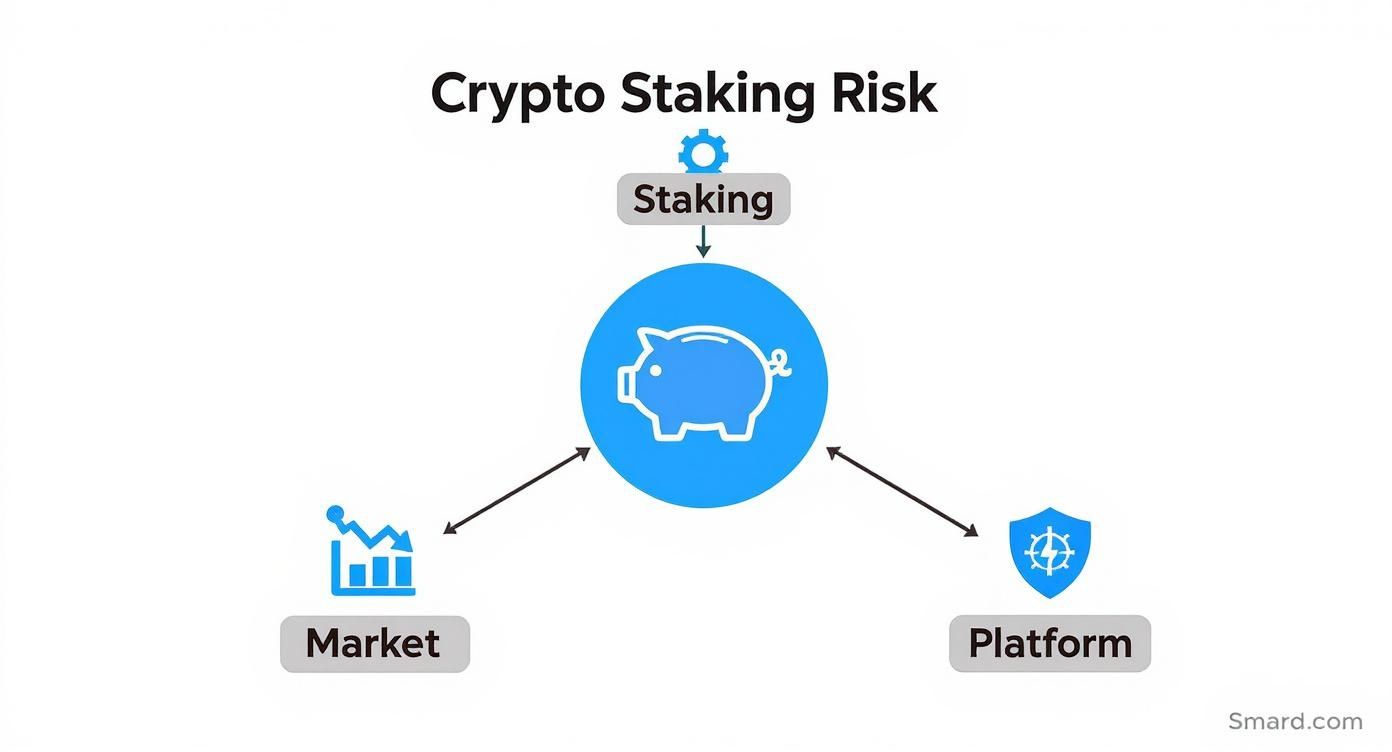 Crypto Staking Risk

Staking

Market

Platform

Smard.com