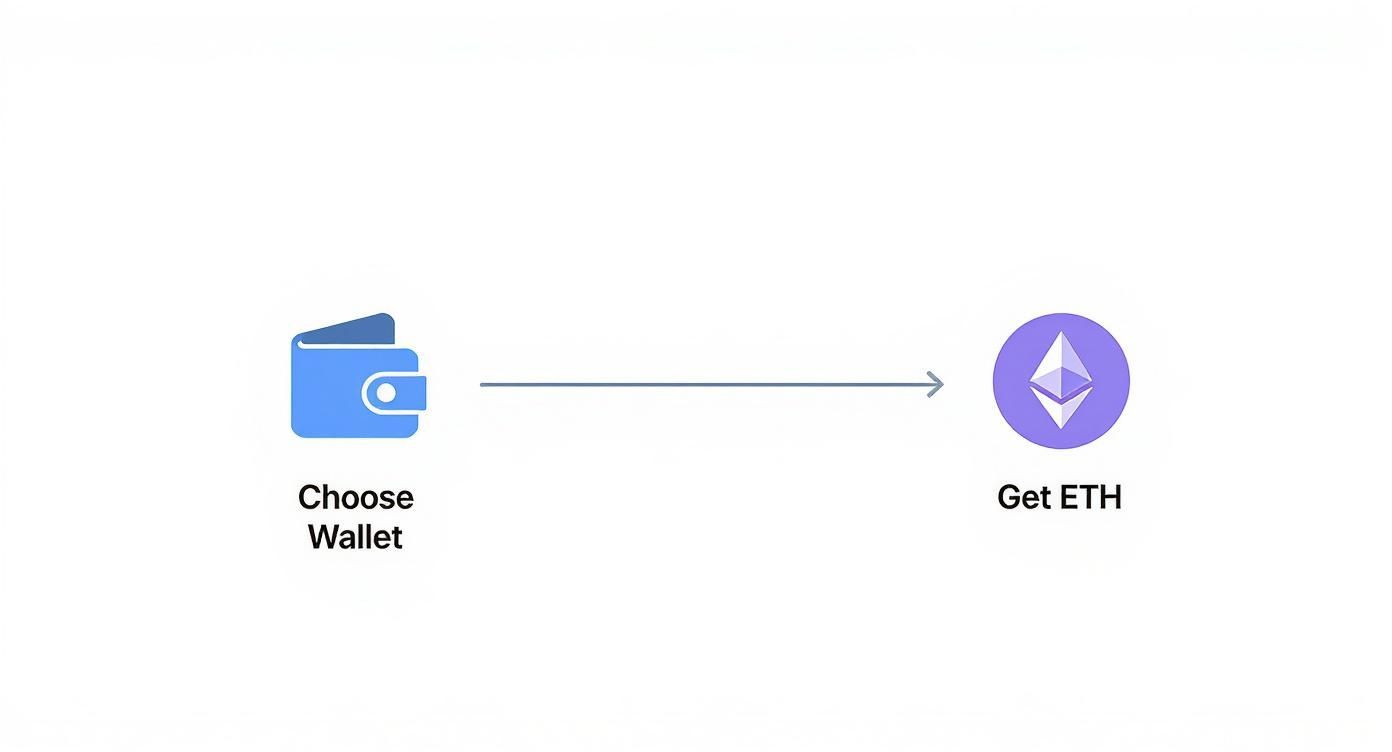 Choose Wallet

Get ETH