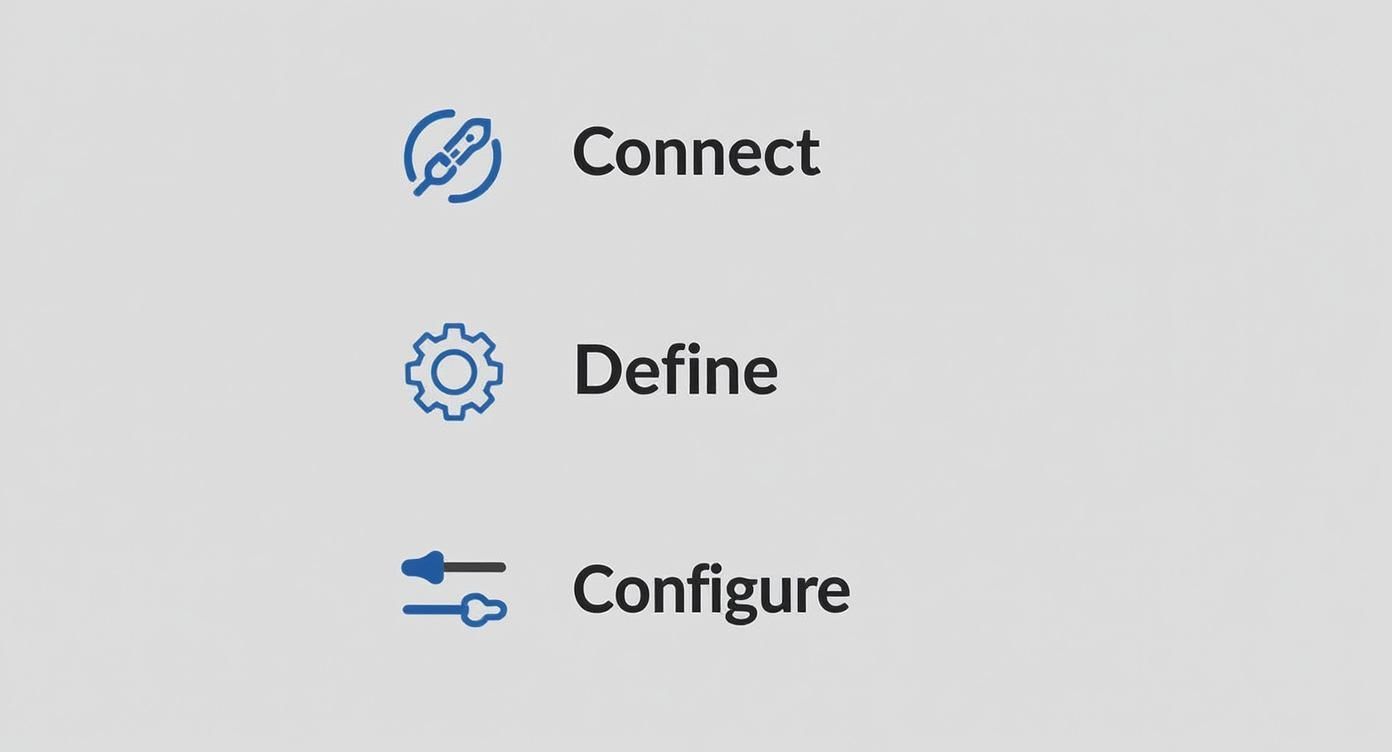 Connect

Define

Configure