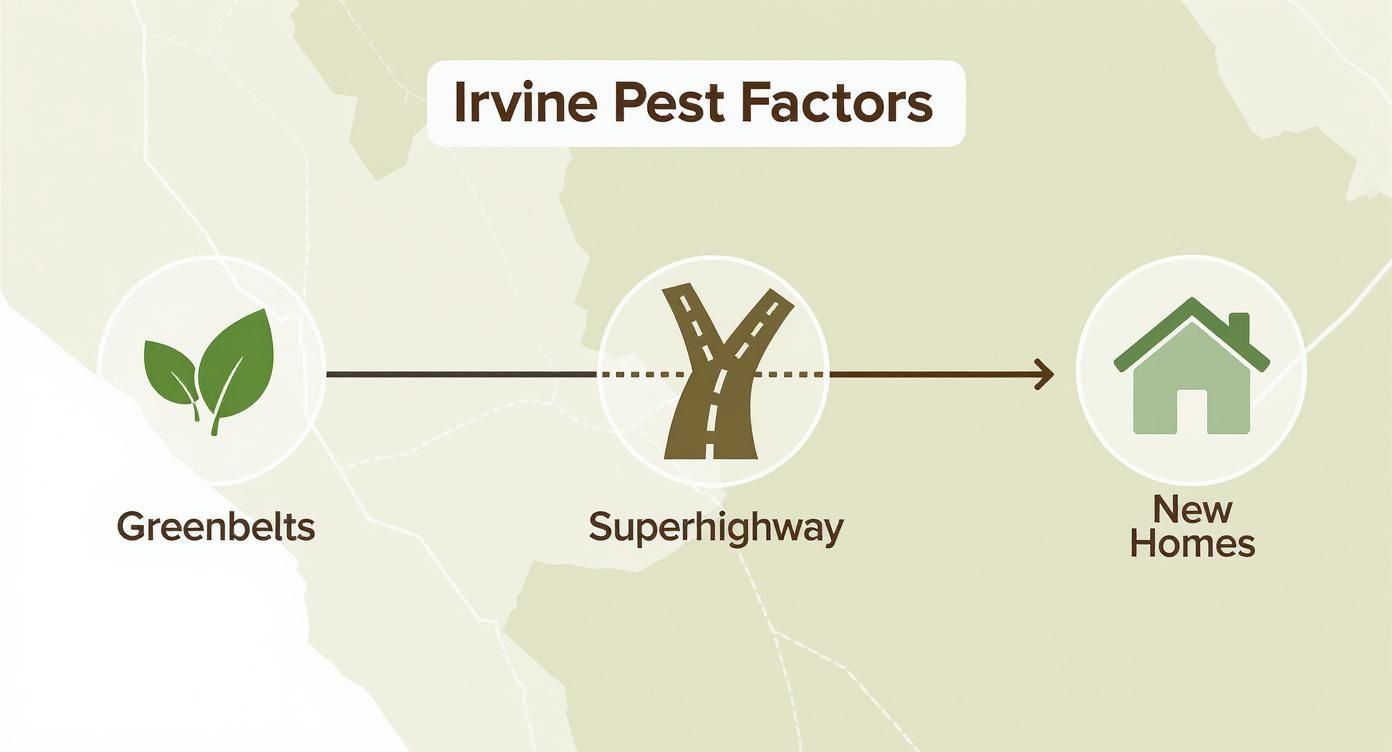 Irvine Pest Factors

Greenbelts

Superhighway

New Homes