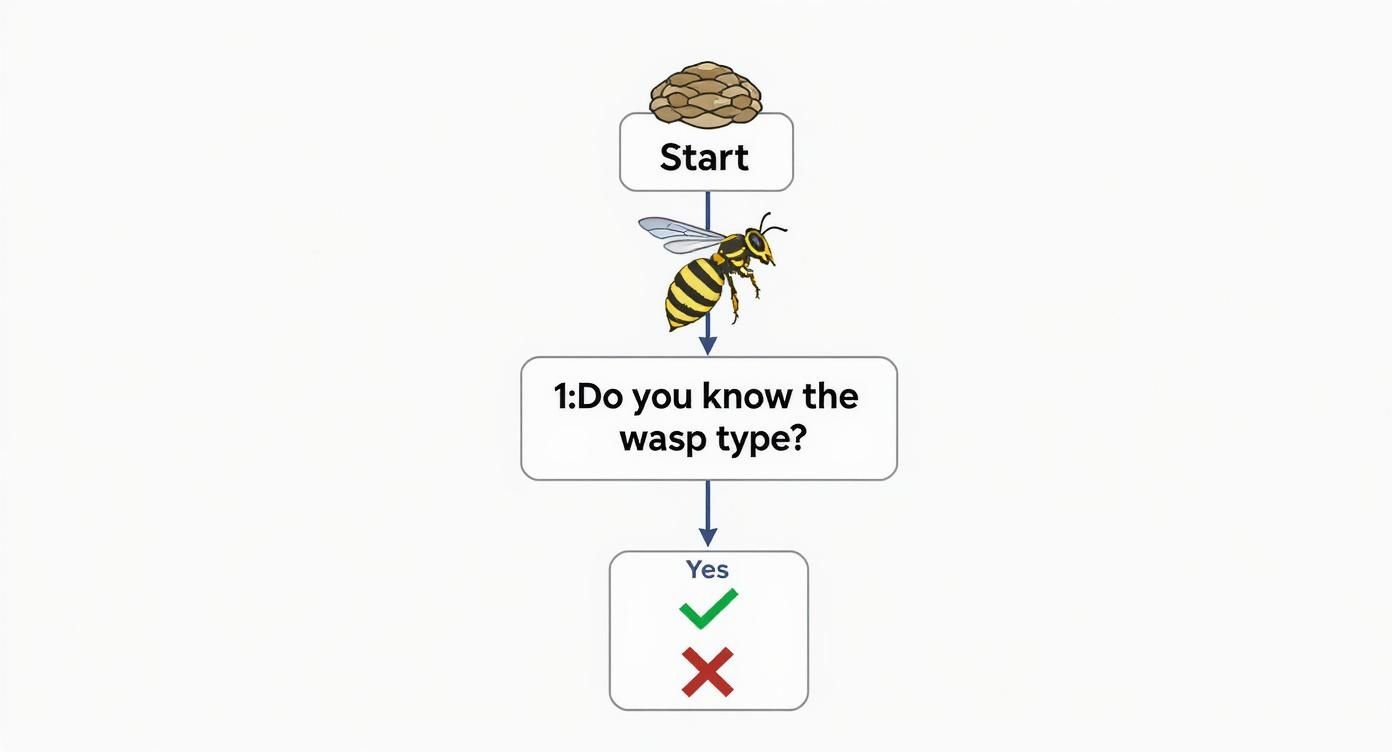 Start

1:Do you know the wasp type?

Yes