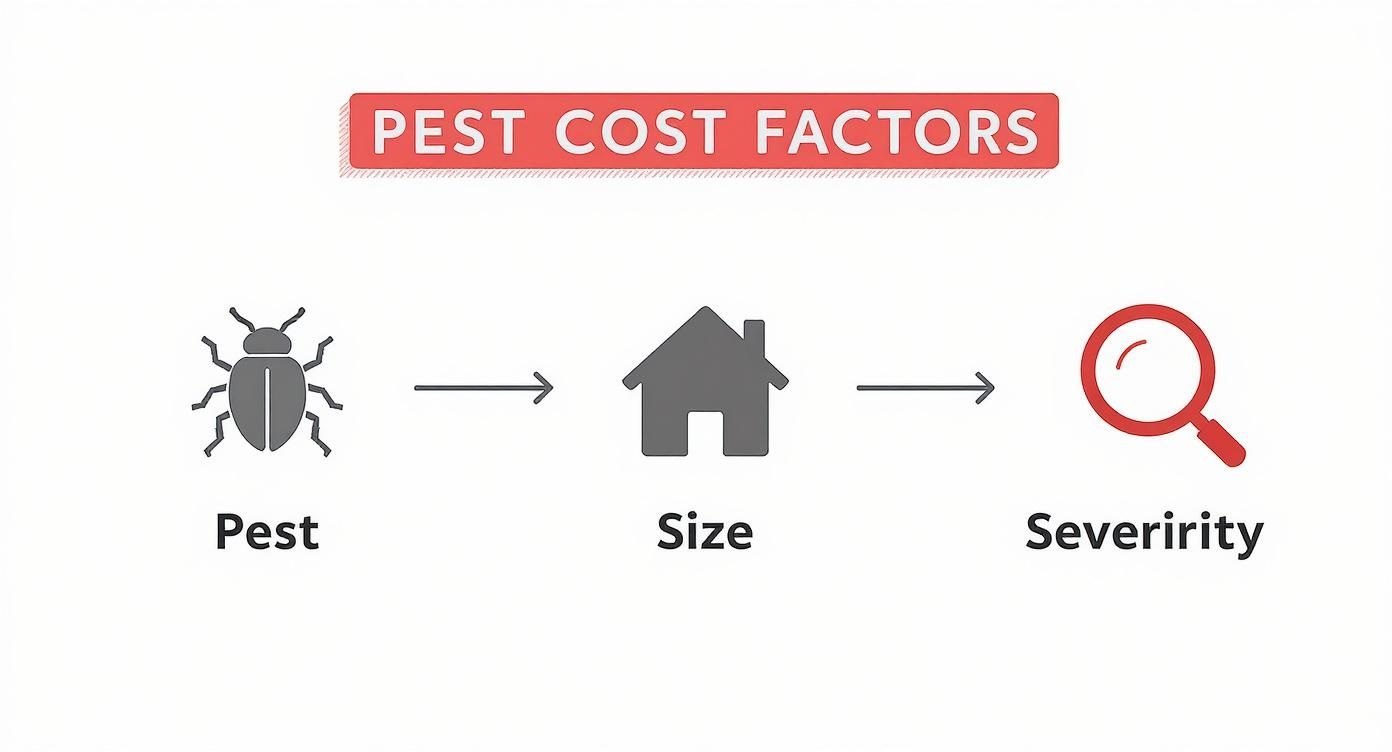 PEST COST FACTORS

Pest

Size

Severirity