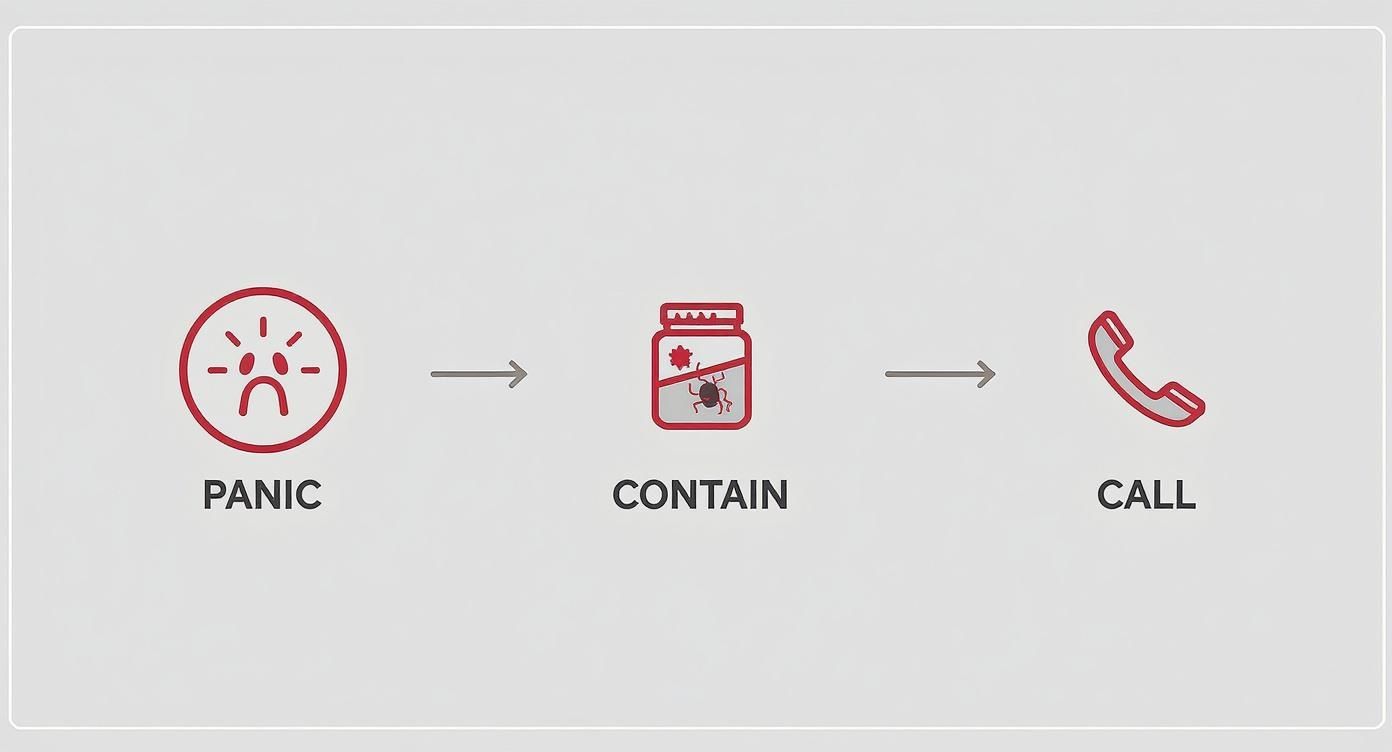 PANIC

CONTAIN

CALL