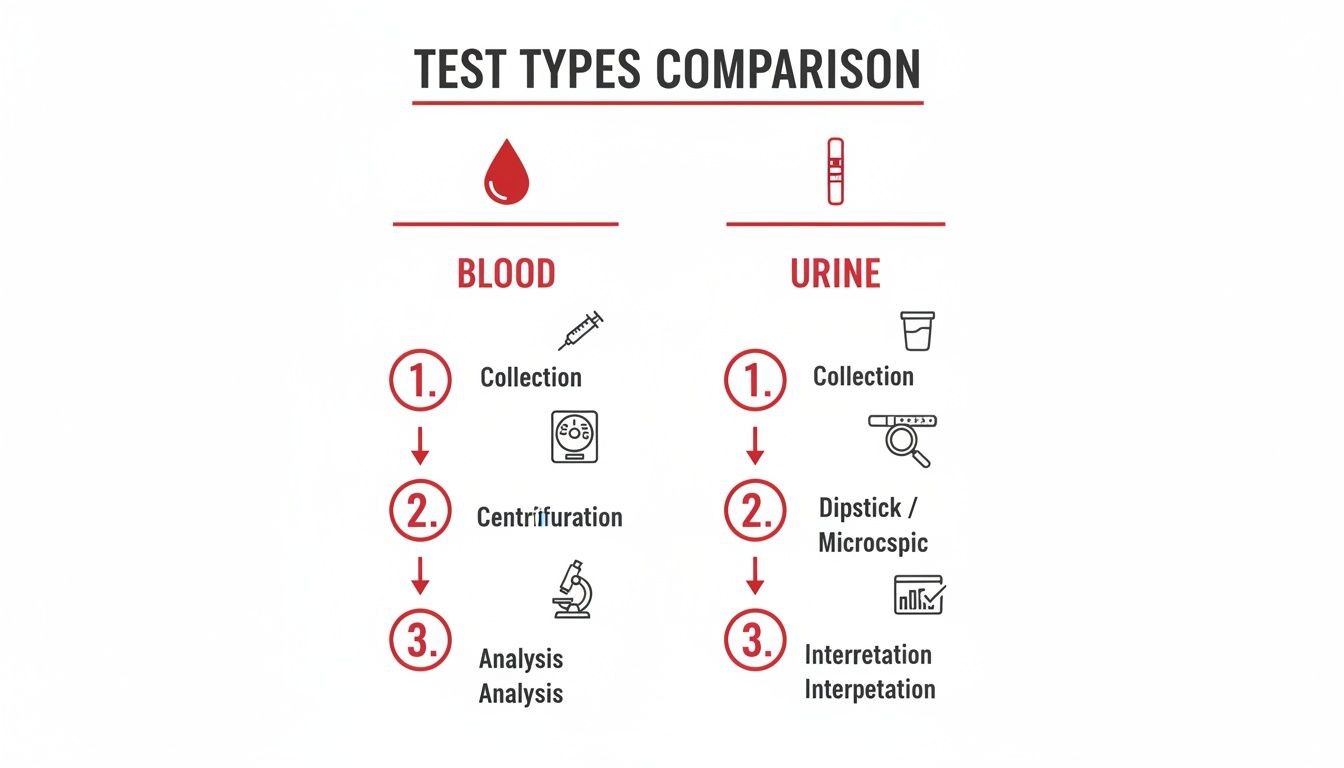 TEST TYPES COMPARISON

BLOOD

1. Collection

2. Centrifuration

3. Analysis Analysis

URINE

1. Collection

2. Dipstick / Microcspic

3. Interretation Interpetation