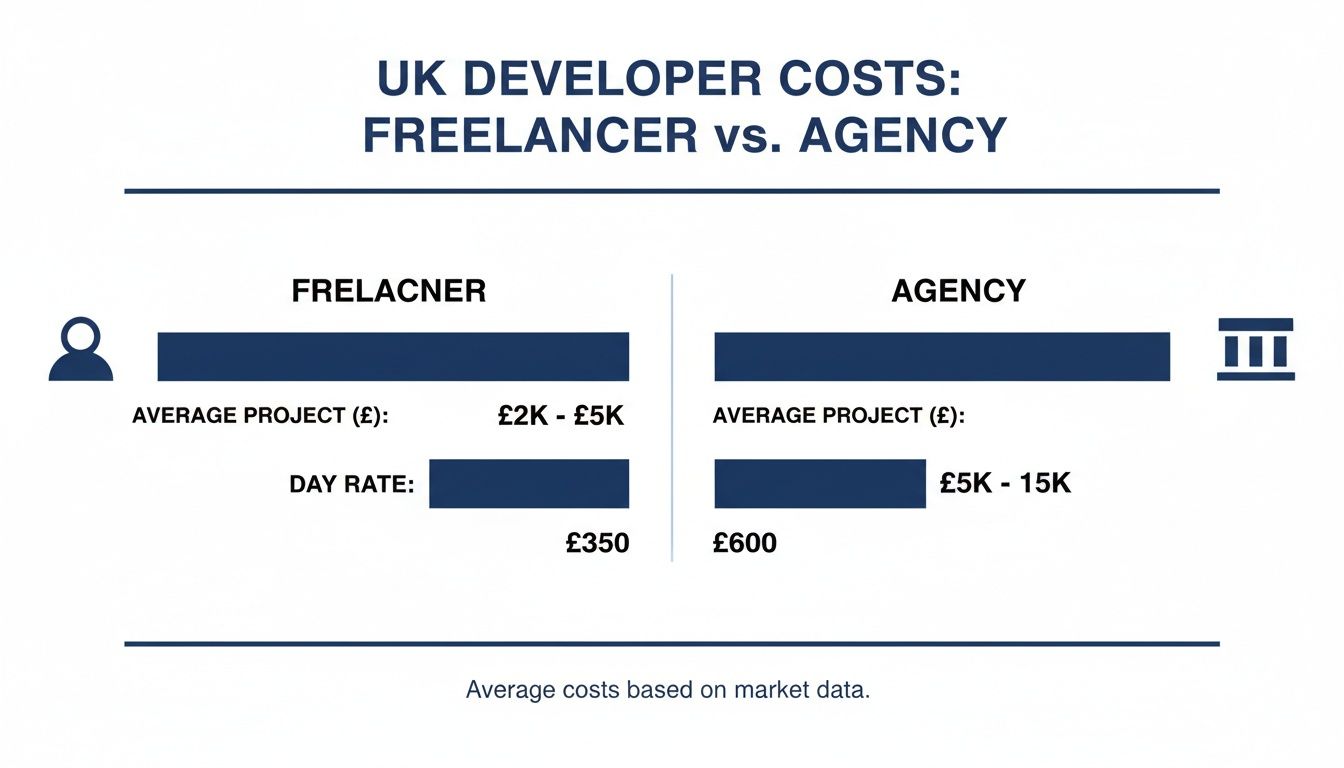 UK DEVELOPER COSTS: FREELANCER vs. AGENCY

FRELACNER

AVERAGE PROJECT (£): £2K - £5K

DAY RATE:

£350

AGENCY

AVERAGE PROJECT (£):

£5K - 15K

£600

Average costs based on market data.