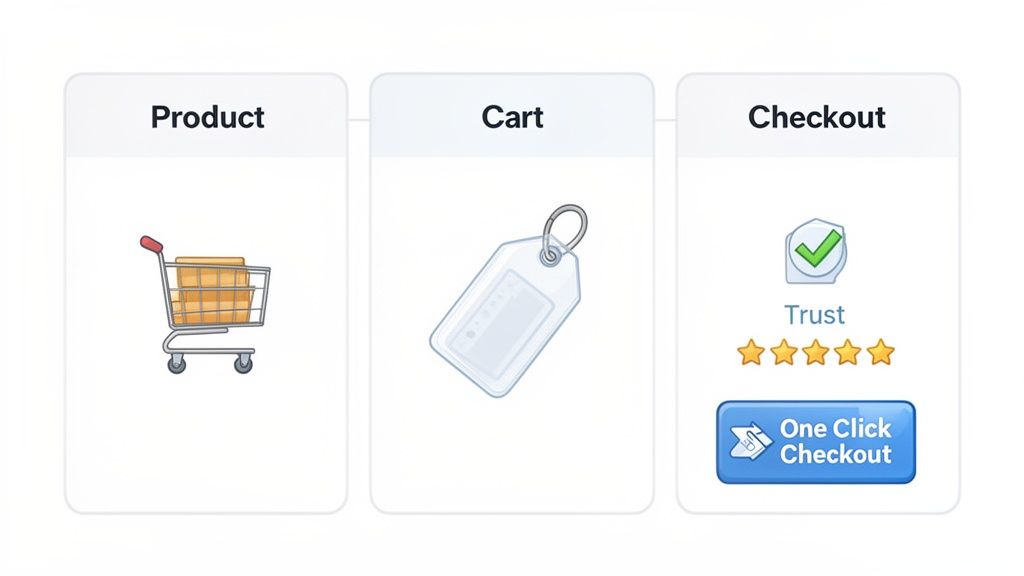 Product

Cart

Checkout

Trust

One Click Checkout