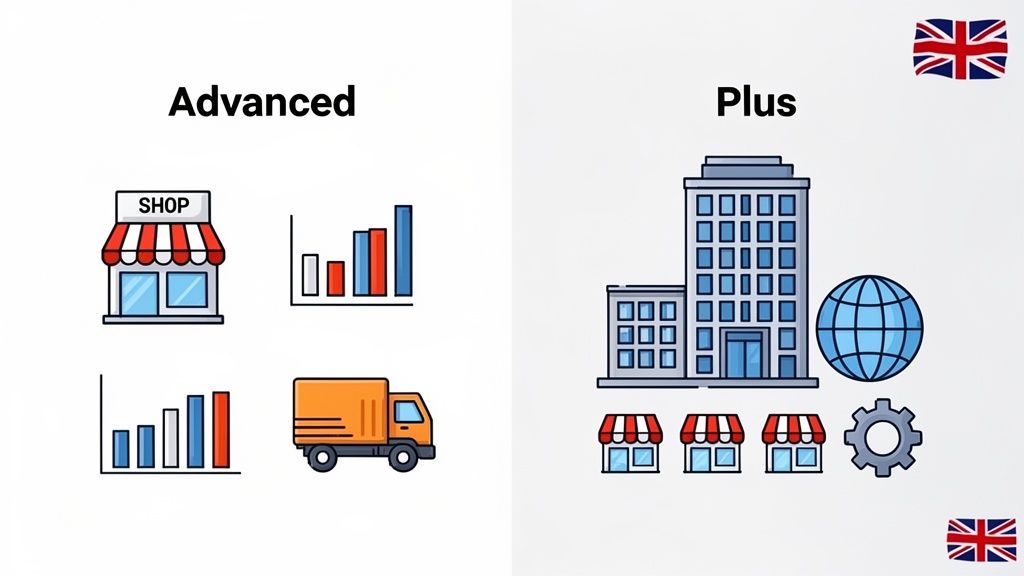 Advanced

SHOP

Plus