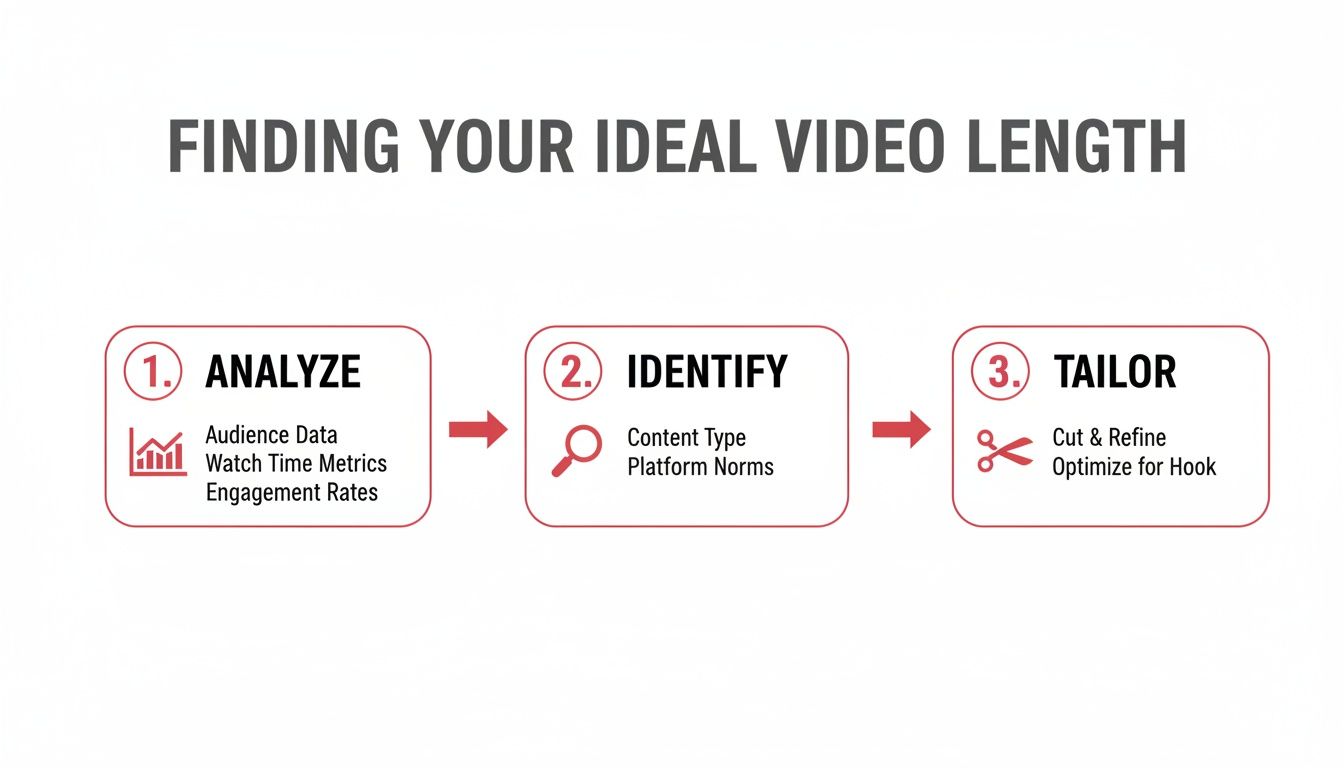 FINDING YOUR IDEAL VIDEO LENGTH

1. ANALYZE

Audience Data
Watch Time Metrics
Engagement Rates

2. IDENTIFY

Content Type
Platform Norms

3. TAILOR

Cut & Refine
Optimize for Hook