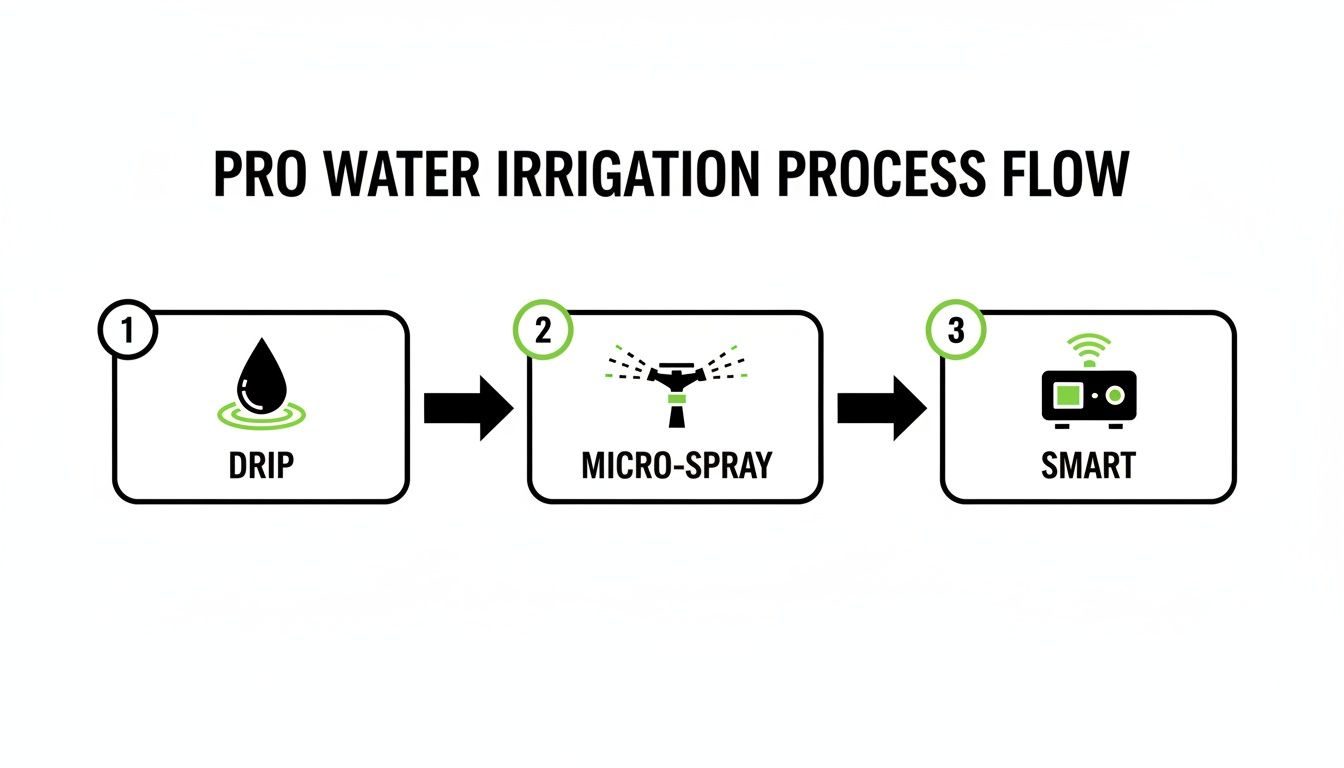 PRO WATER IRRIGATION PROCESS FLOW

1
DRIP

2
MICRO-SPRAY

3
SMART