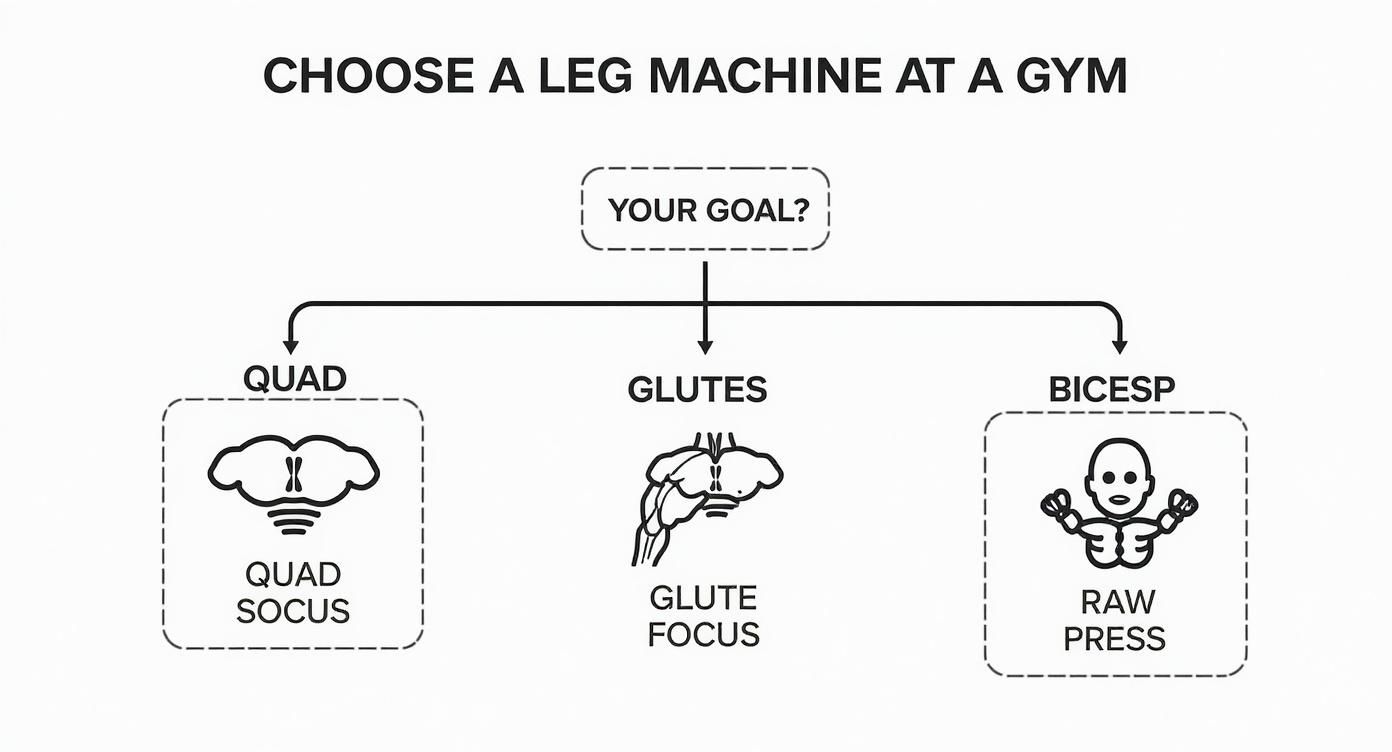 CHOOSE A LEG MACHINE AT A GYM

YOUR GOAL?

QUAD

QUAD SOCUS

GLUTES

GLUTE FOCUS

BICESP

RAW PRESS