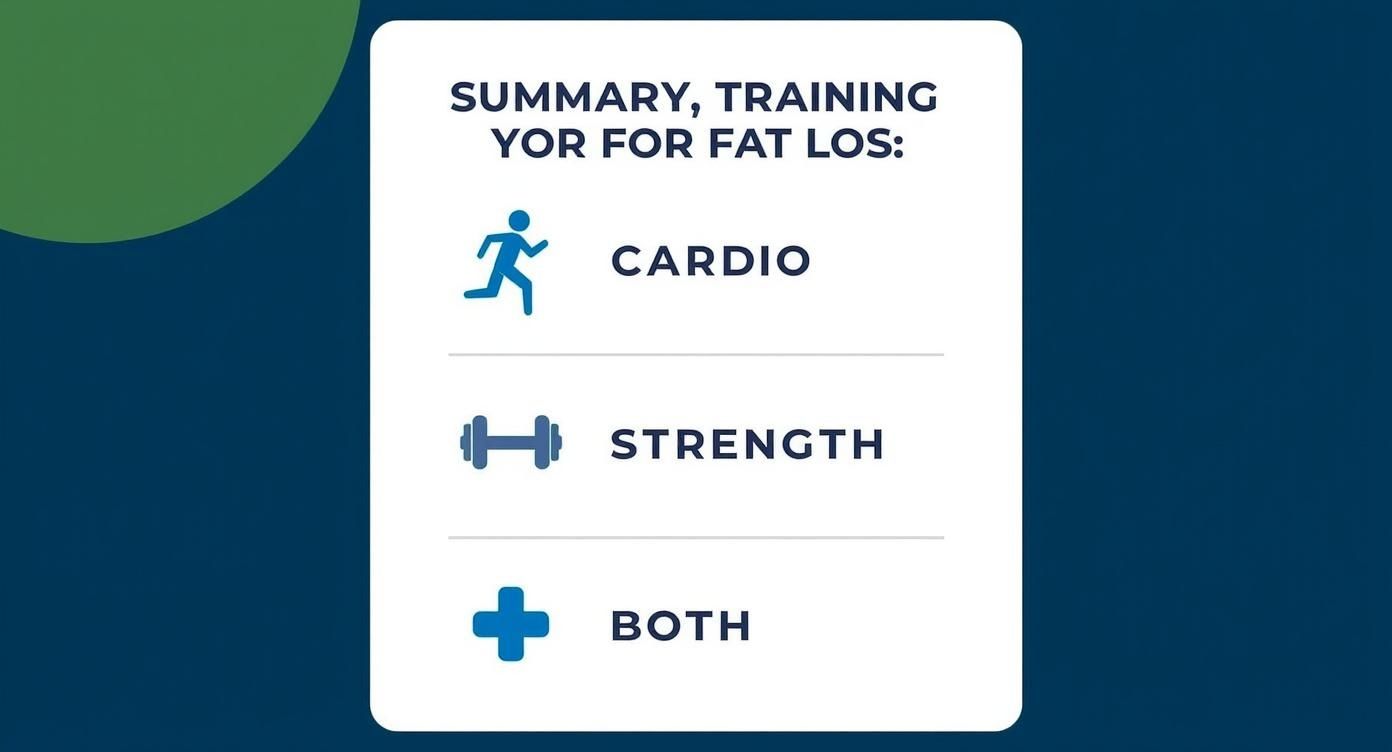 SUMMARY, TRAINING YOR FOR FAT LOS:

CARDIO

STRENGTH

BOTH