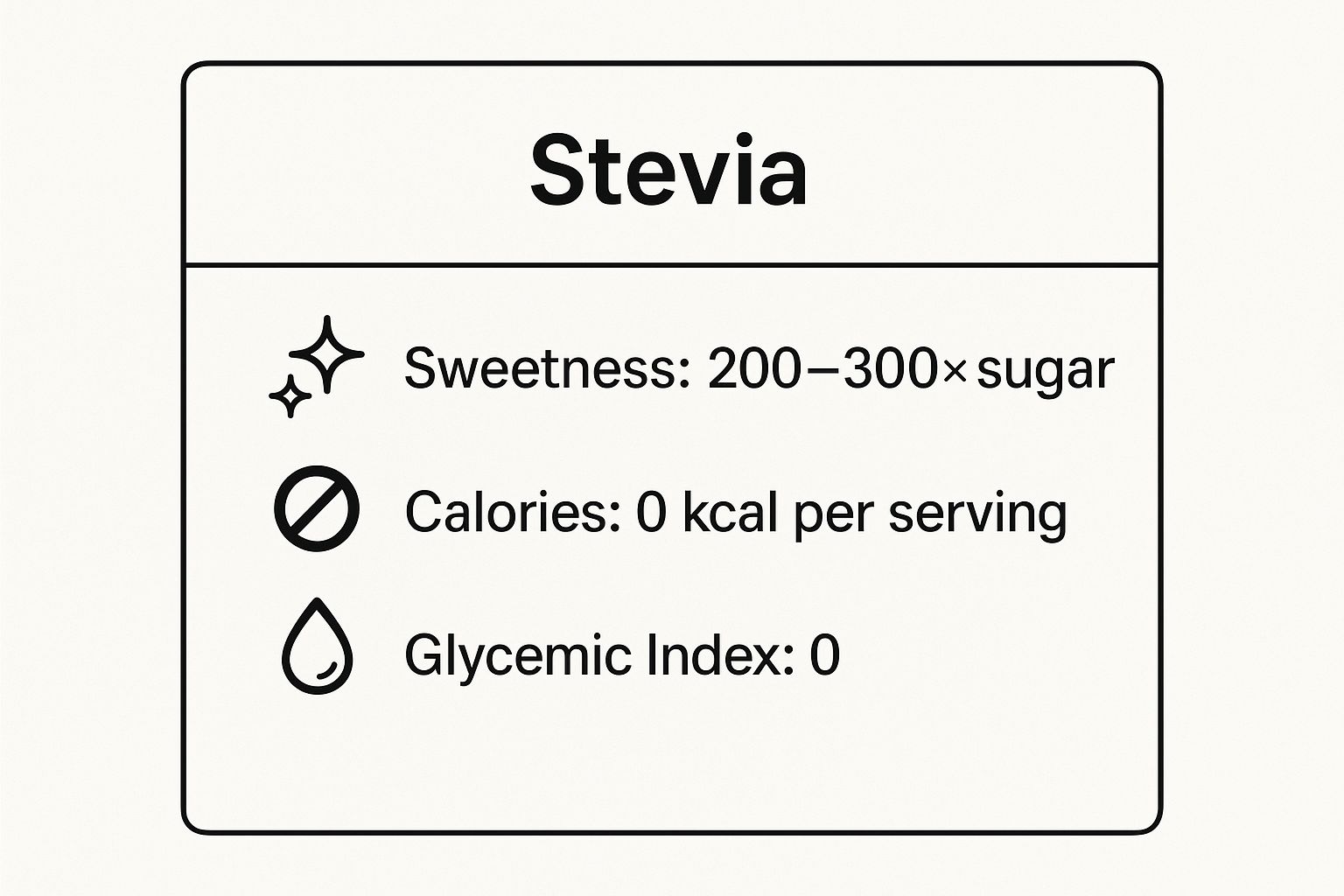 Stevia

Sweetness: 200–300× sugar

Calories: 0 kcal per serving

Glycemic Index: 0