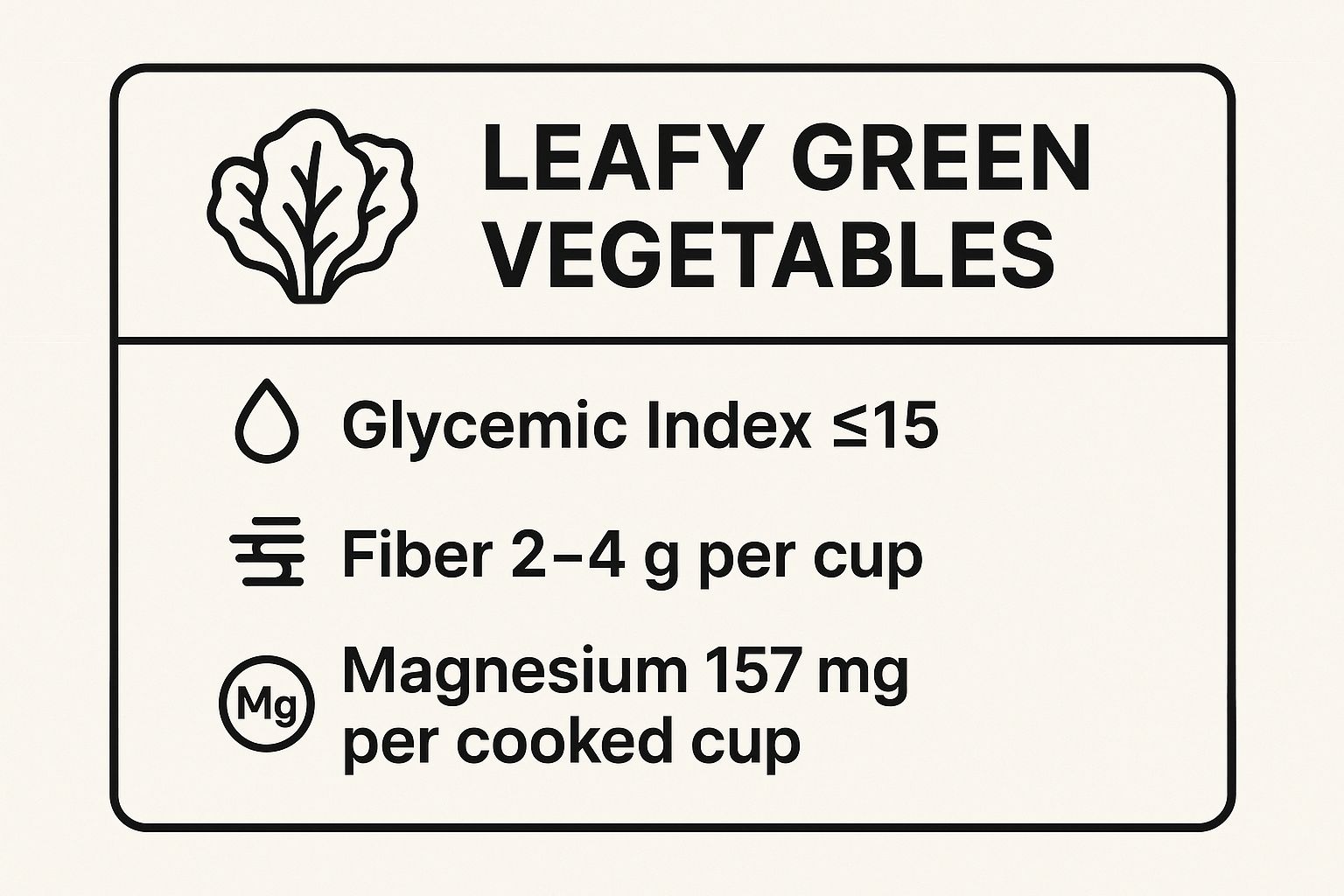 LEAFY GREEN VEGETABLES

Glycemic Index ≤15

Fiber 2–4 g per cup

Mg
Magnesium 157 mg per cooked cup