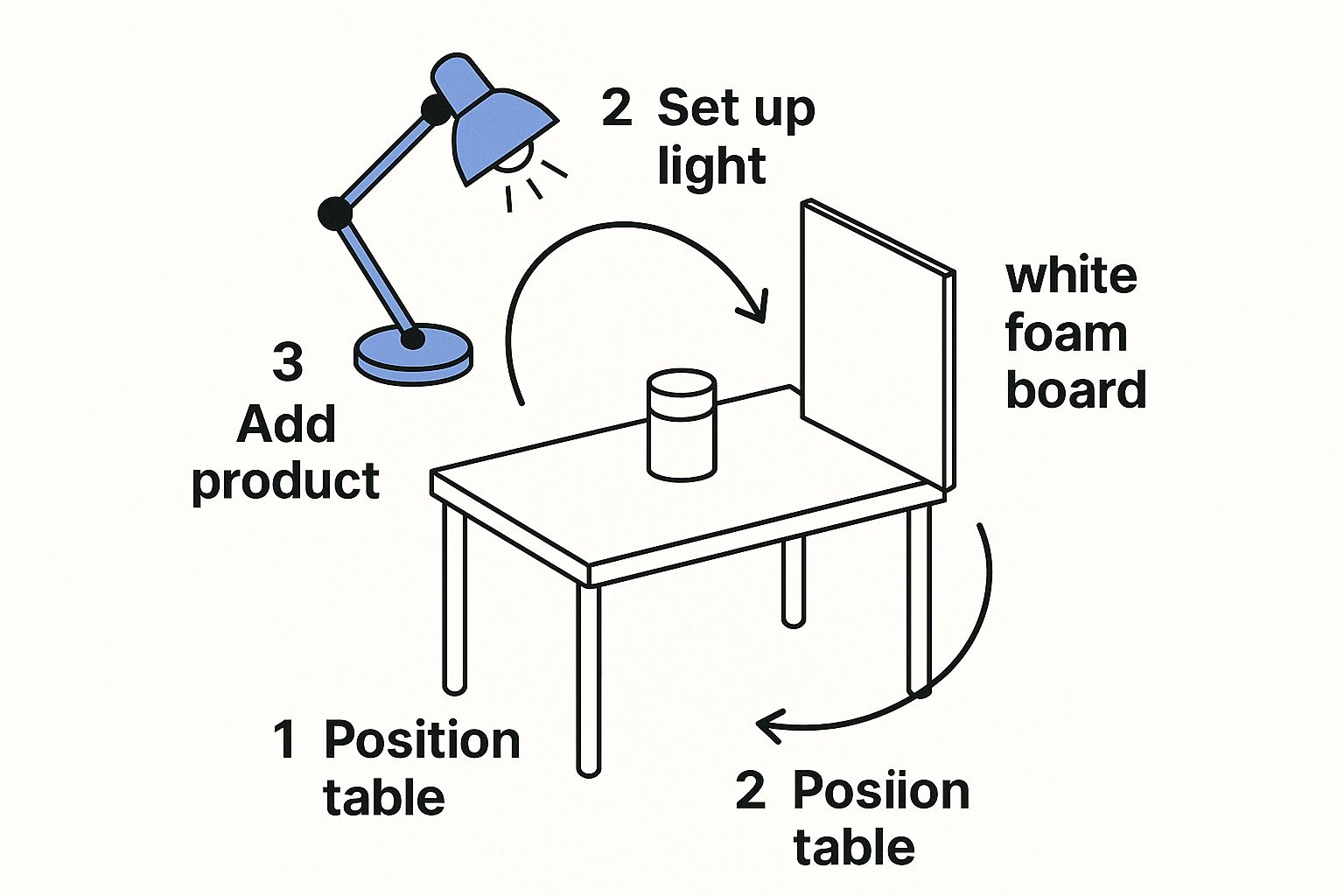 2 Set up light

white foam board

3 Add product

1 Position table

2 Posiion table