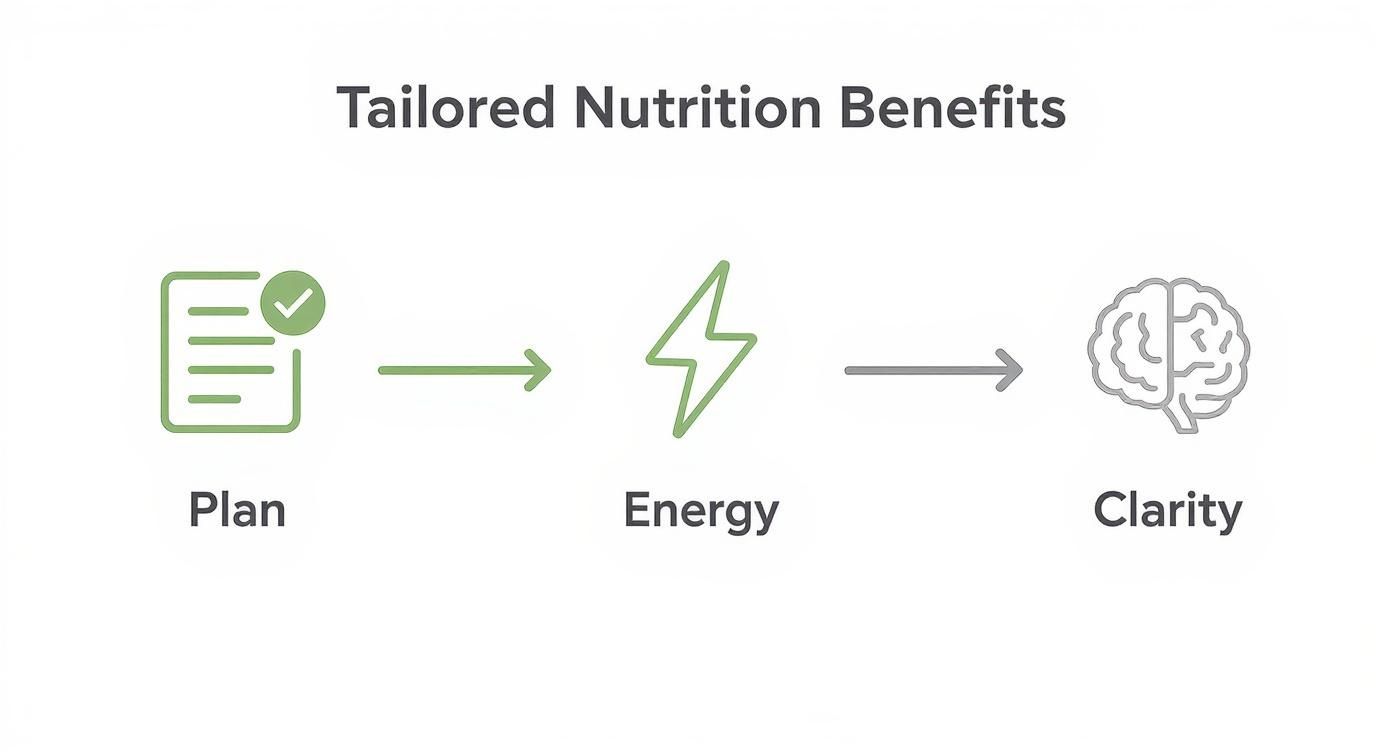 Tailored Nutrition Benefits

Plan

Energy

Clarity