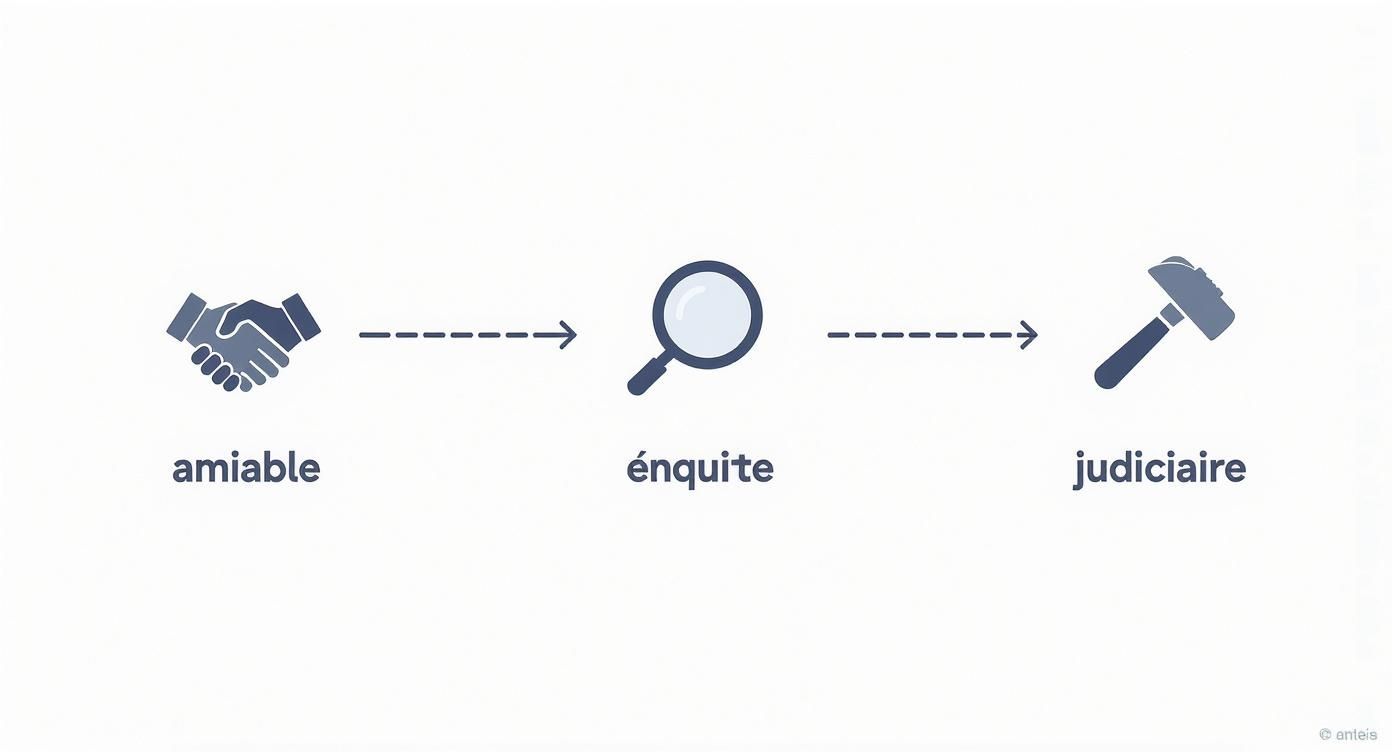 amiable

énquite

judiciaire

© anteis