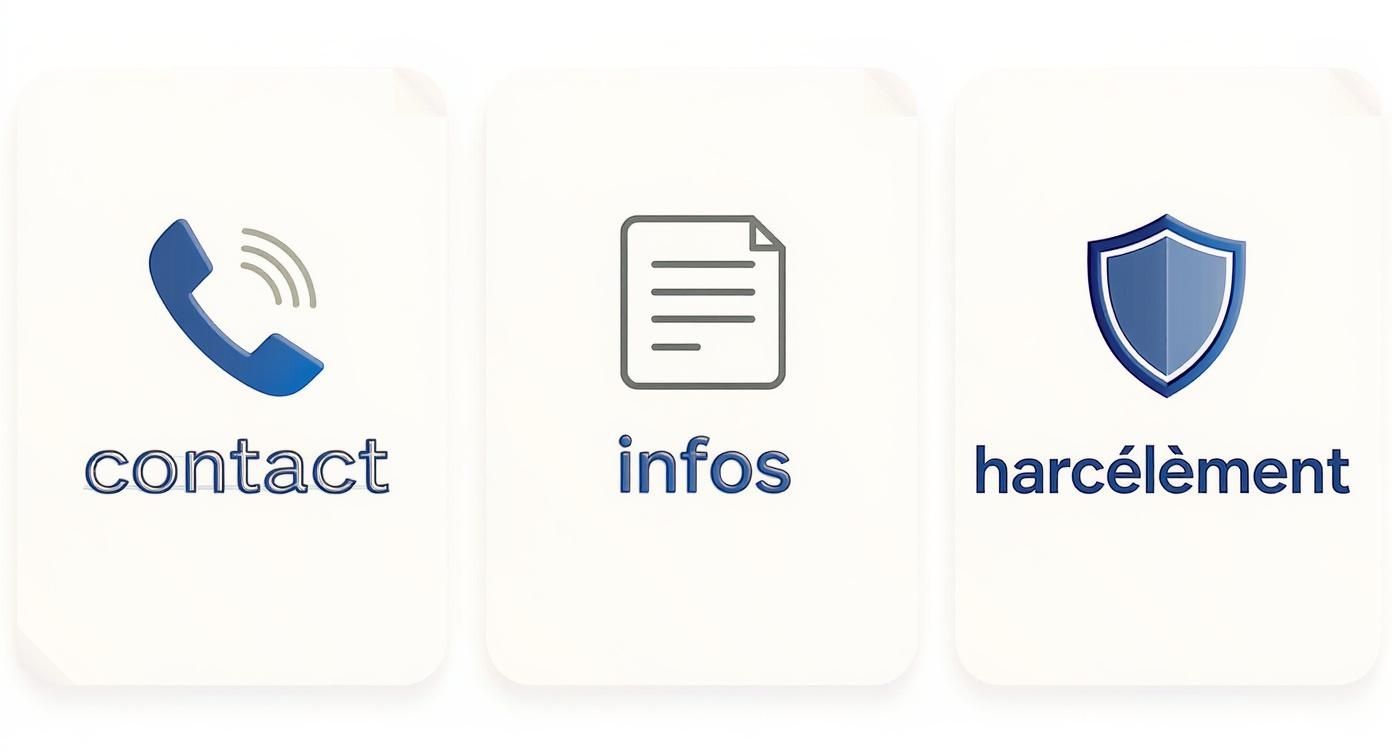 contact

infos

harcélèment