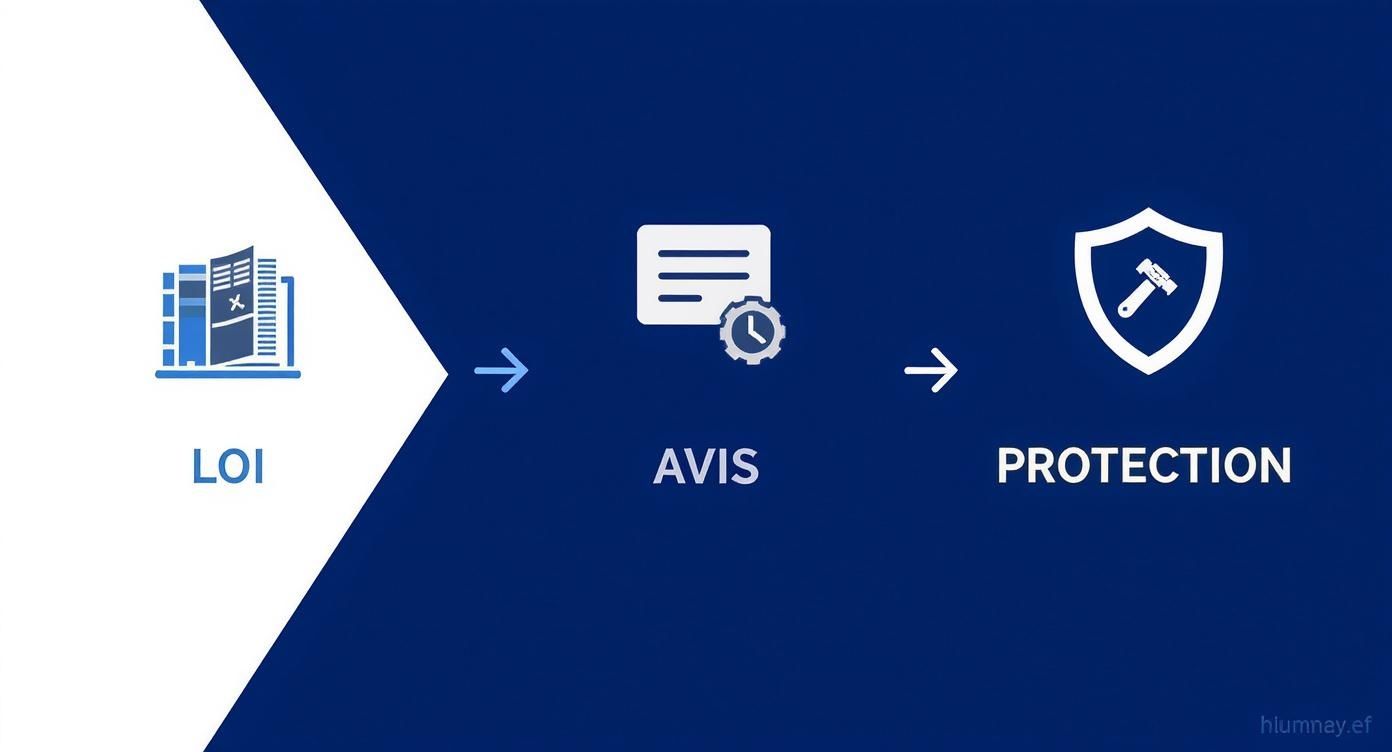 LOI

AVIS

PROTECTION

hlumnay.ef