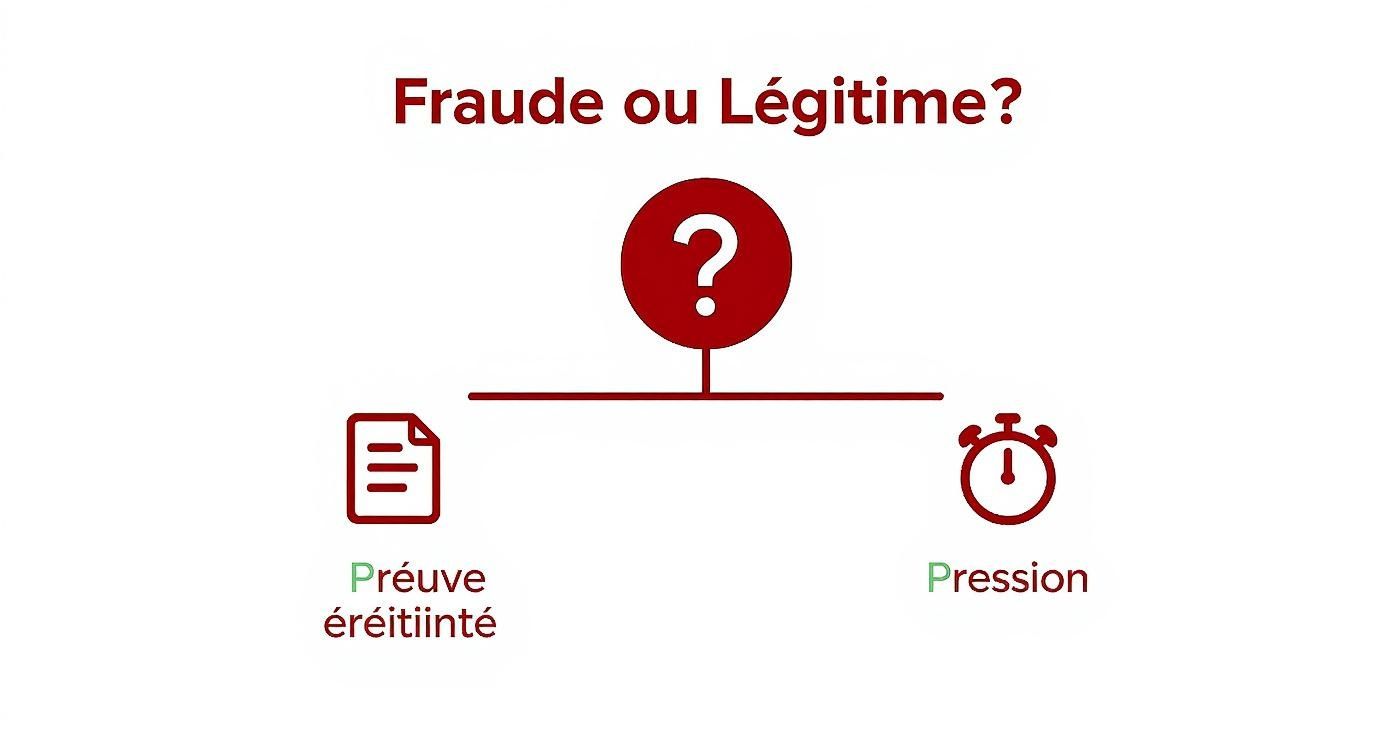 Fraude ou Légitime?

?

Préuve éréitiinté

Pression