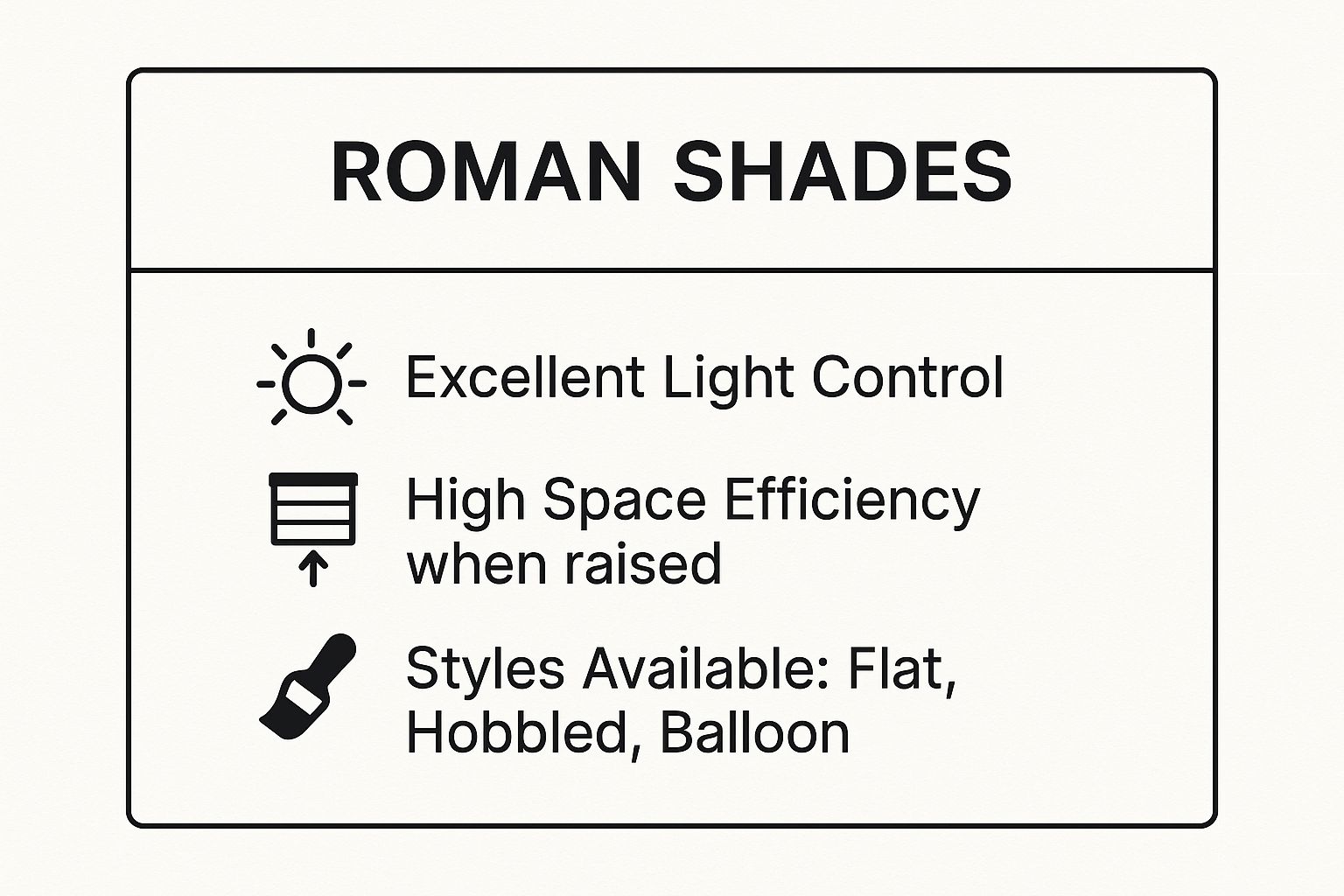 ROMAN SHADES

Excellent Light Control

High Space Efficiency when raised

Styles Available: Flat, Hobbled, Balloon