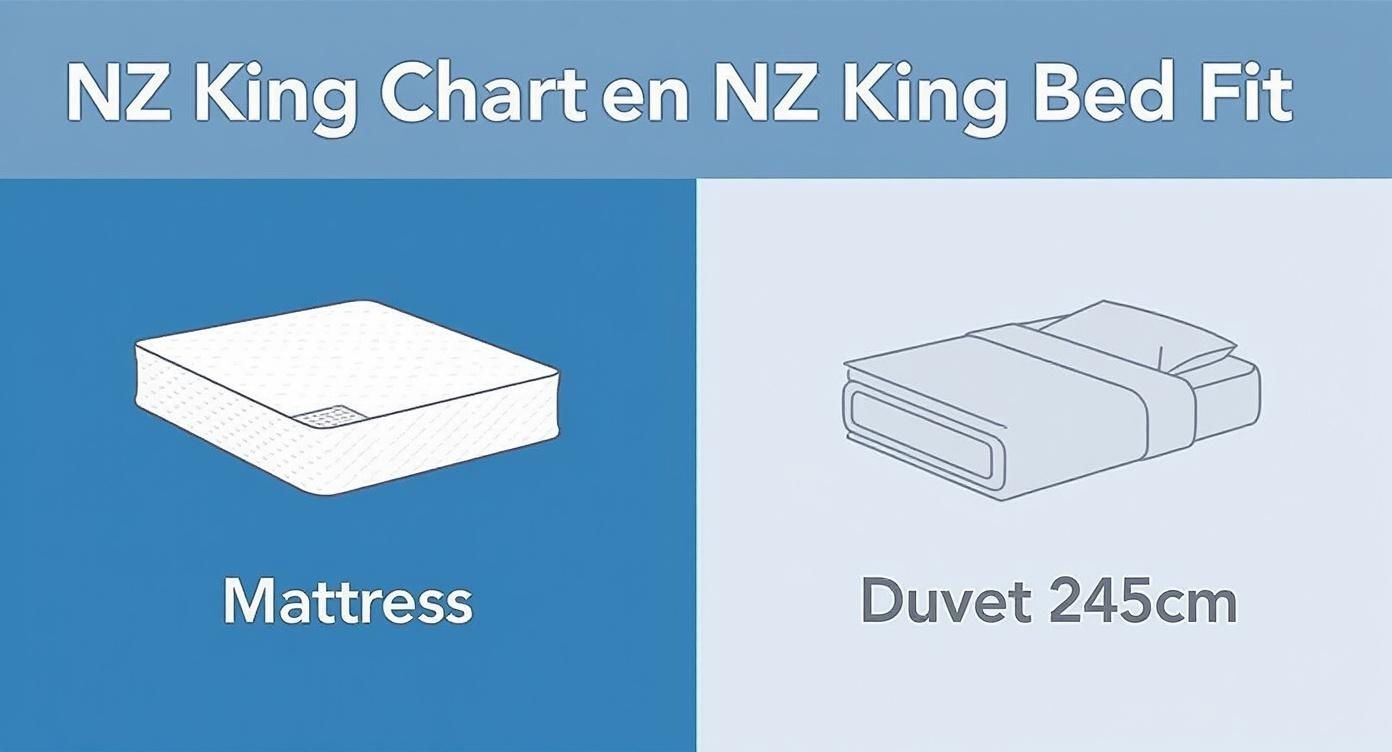 NZ King Chart en NZ King Bed Fit

Mattress

Duvet 245cm