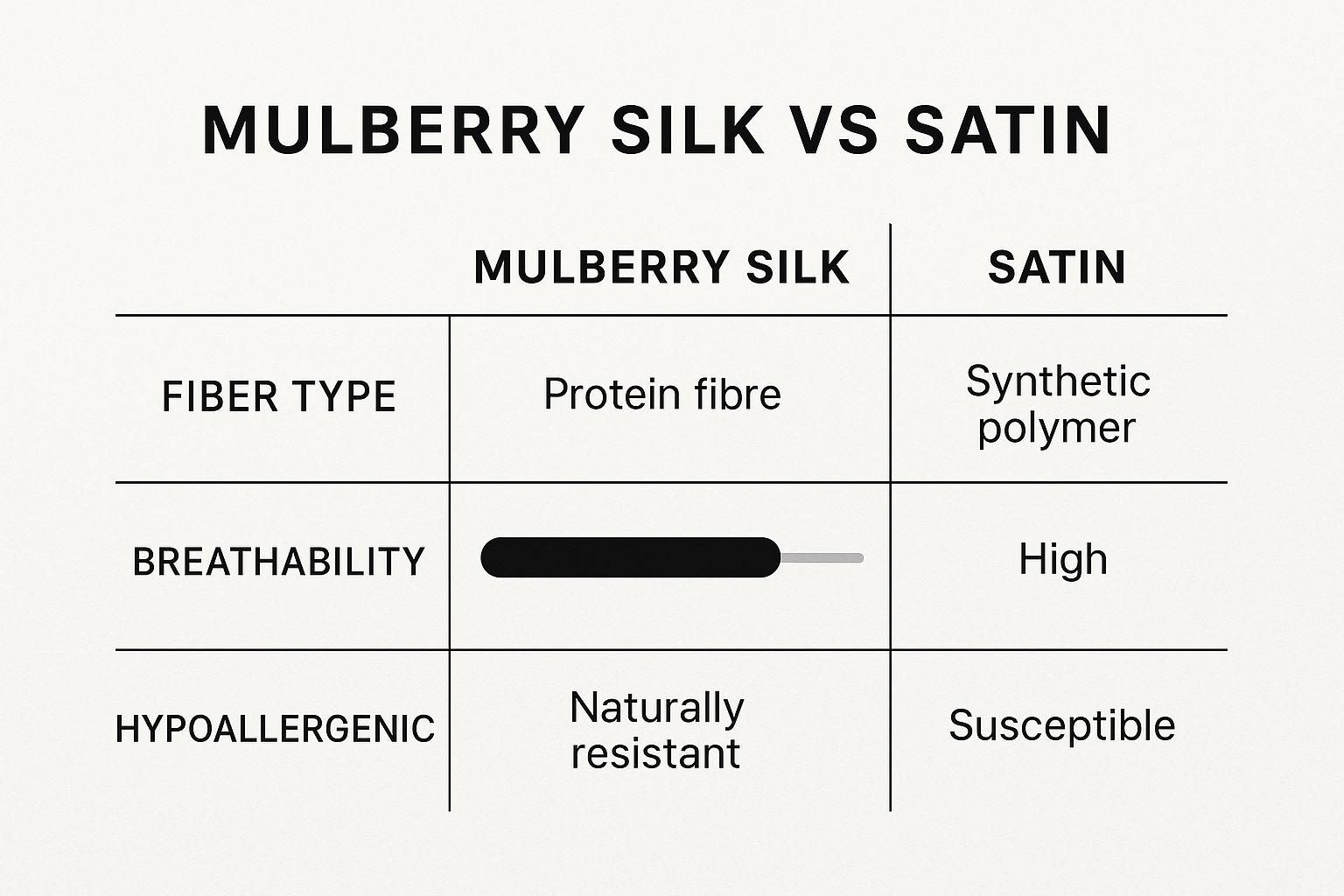 MULBERRY SILK VS SATIN

| | MULBERRY SILK | SATIN |
|---|---|---|
| FIBER TYPE | Protein fibre | Synthetic polymer |
| BREATHABILITY | | High |
| HYPOALLERGENIC | Naturally resistant | Susceptible |