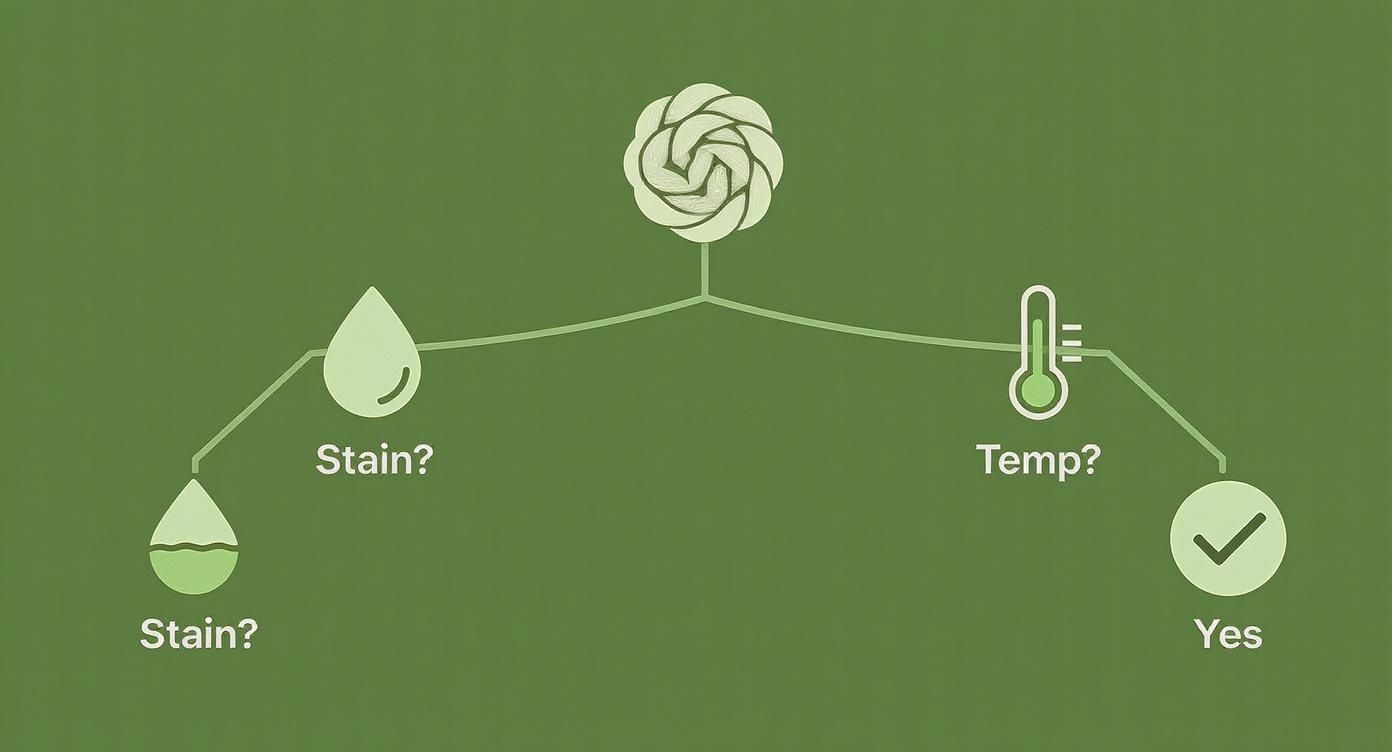 Stain?

Temp?

Stain?

Yes