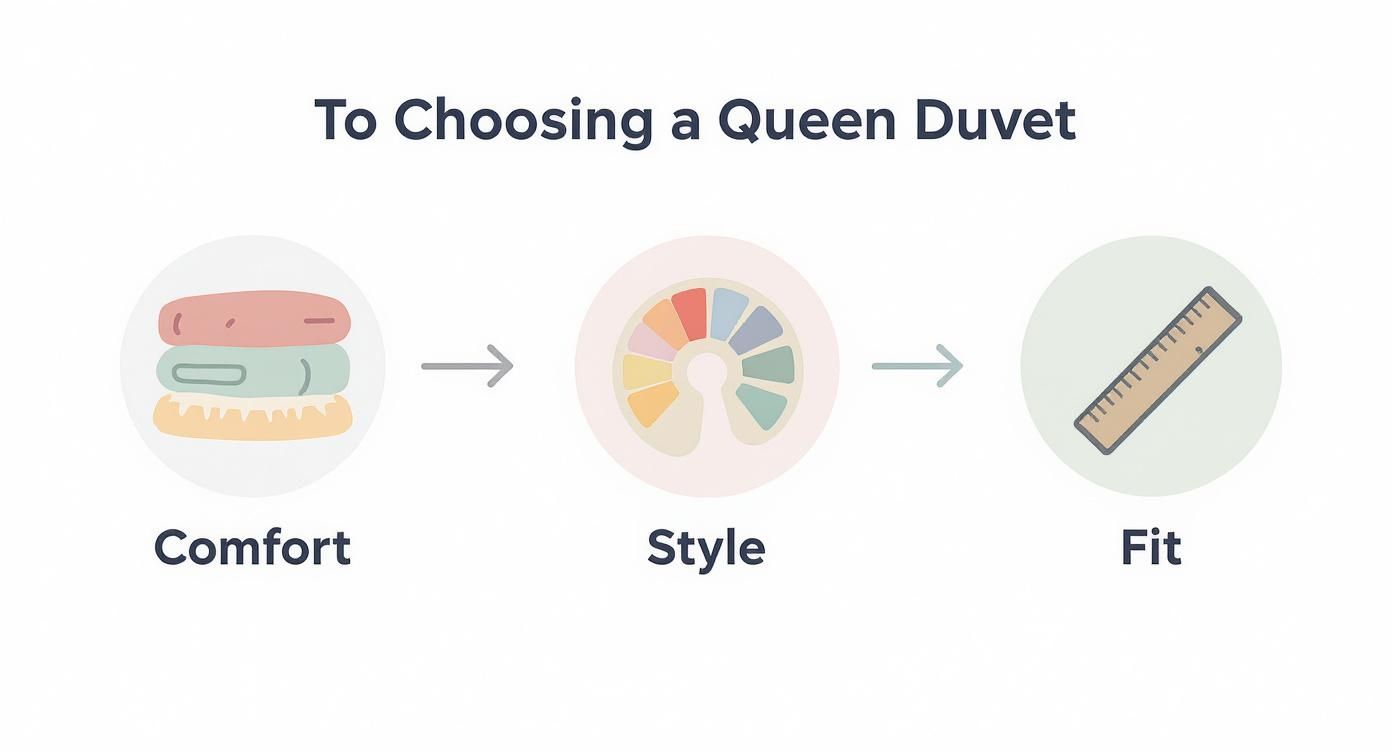 To Choosing a Queen Duvet

Comfort

Style

Fit