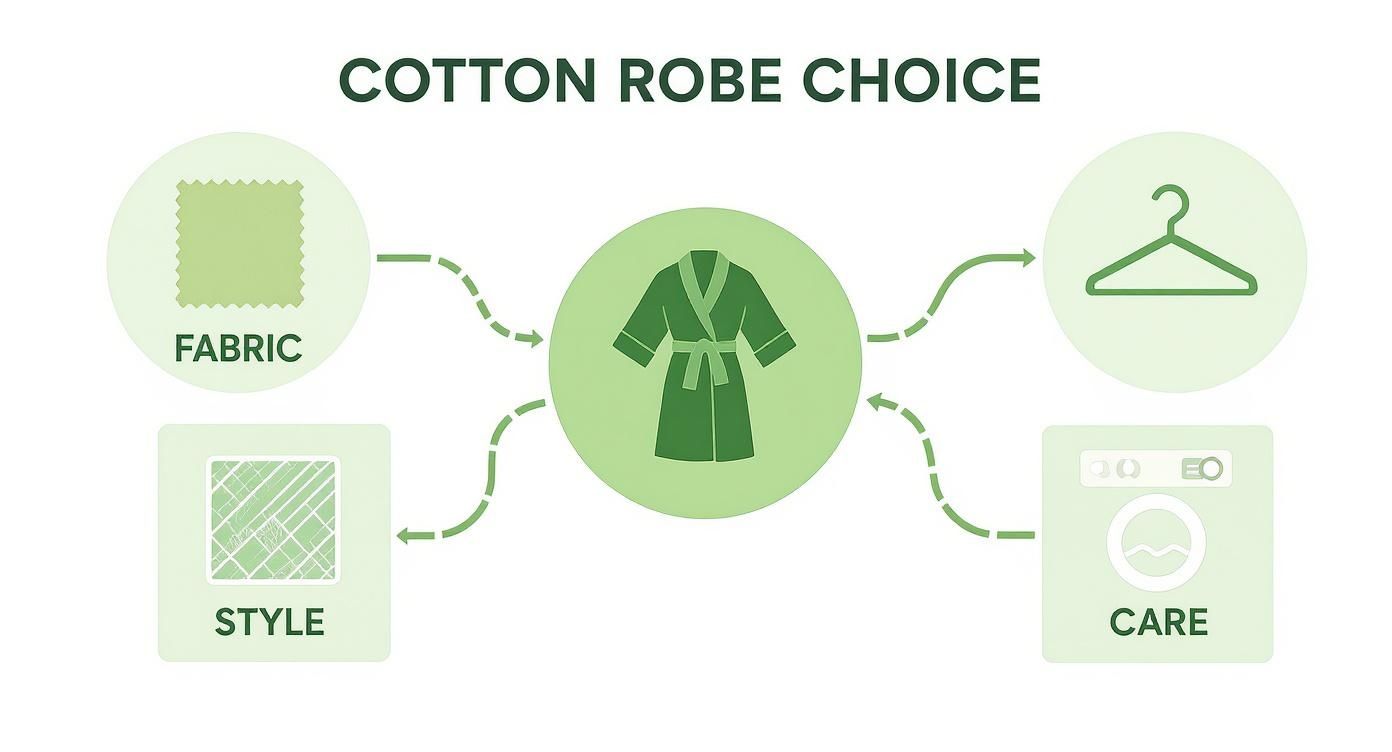 COTTON ROBE CHOICE

FABRIC

STYLE

CARE