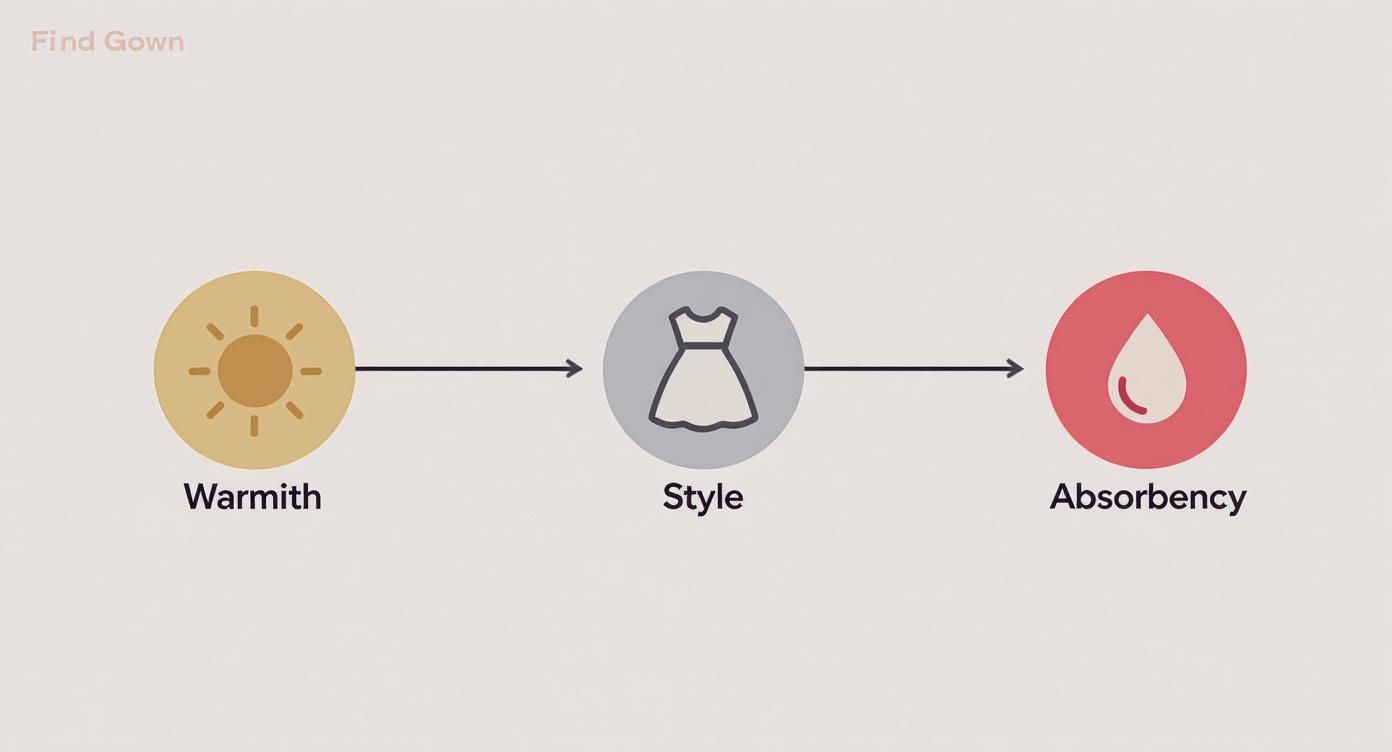 Find Gown

Warmith

Style

Absorbency