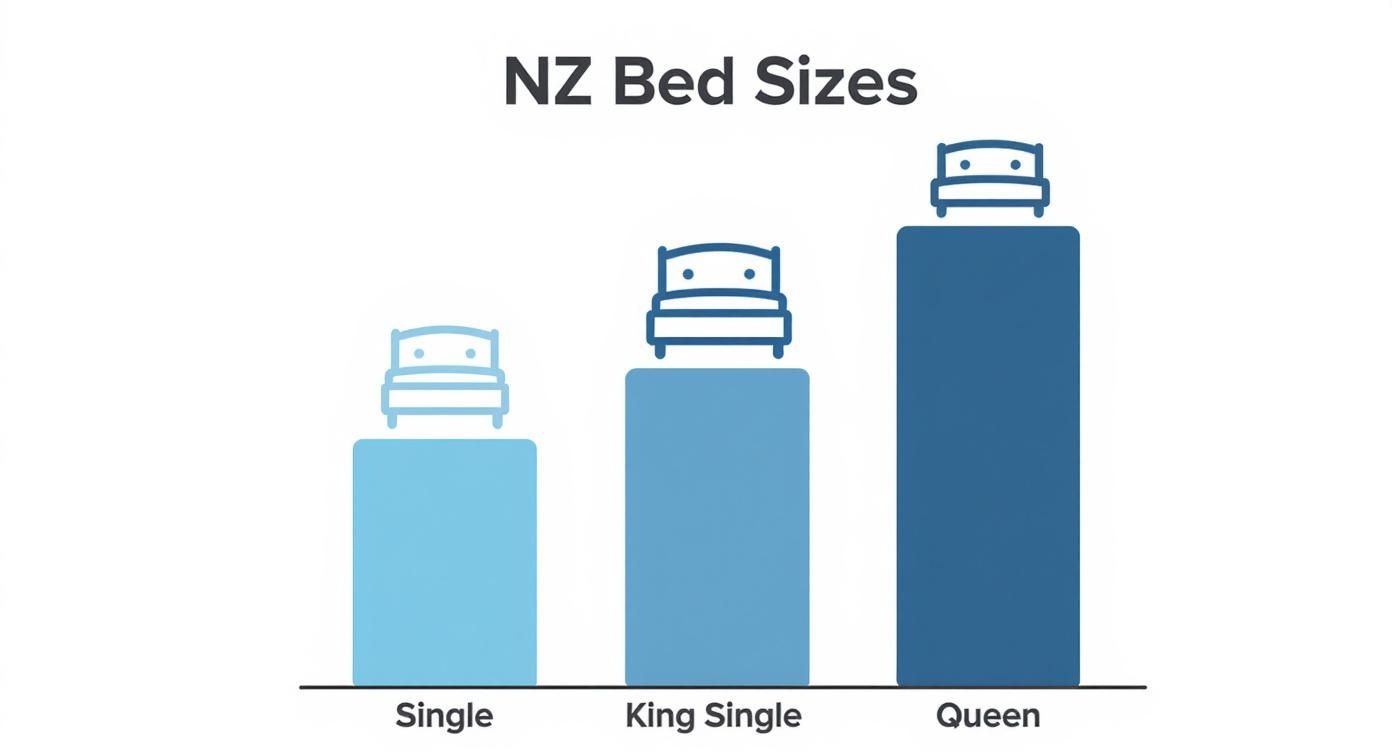 NZ Bed Sizes

Single
King Single
Queen