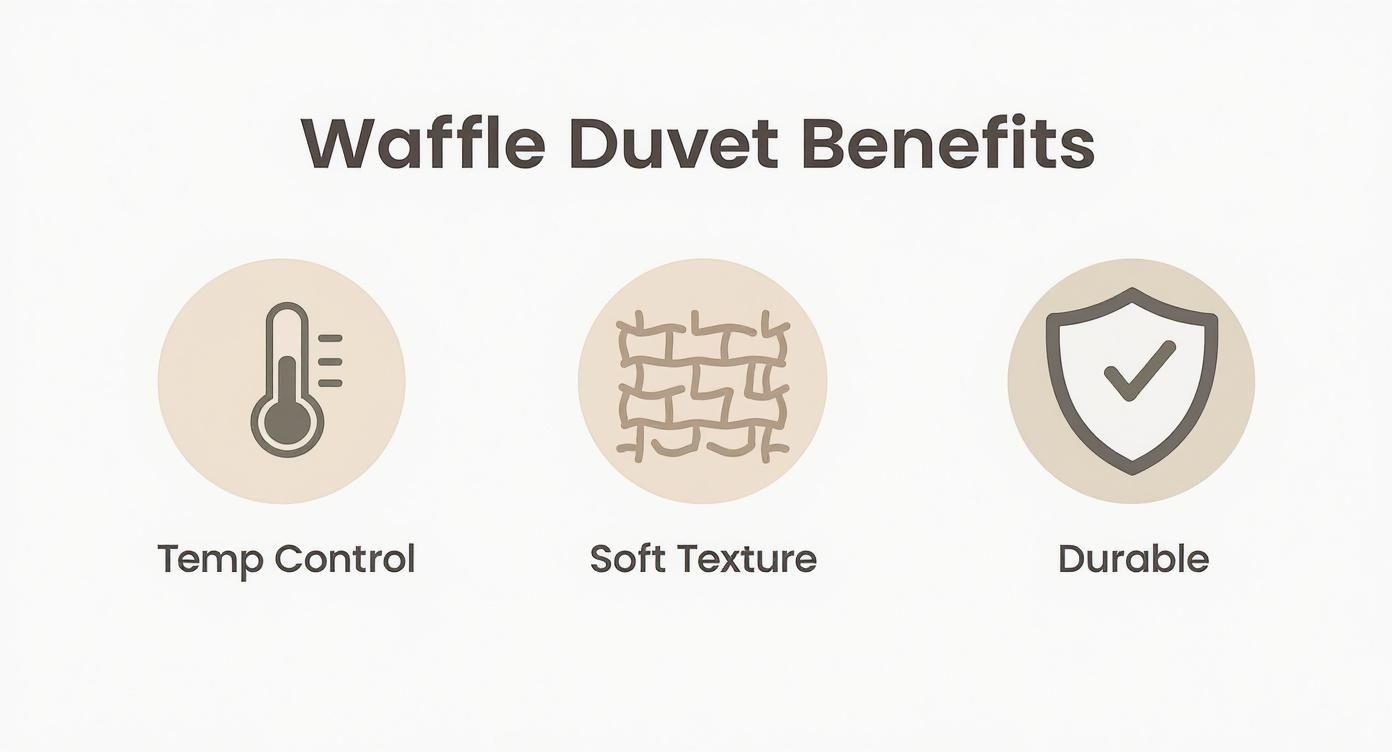 Waffle Duvet Benefits

Temp Control

Soft Texture

Durable