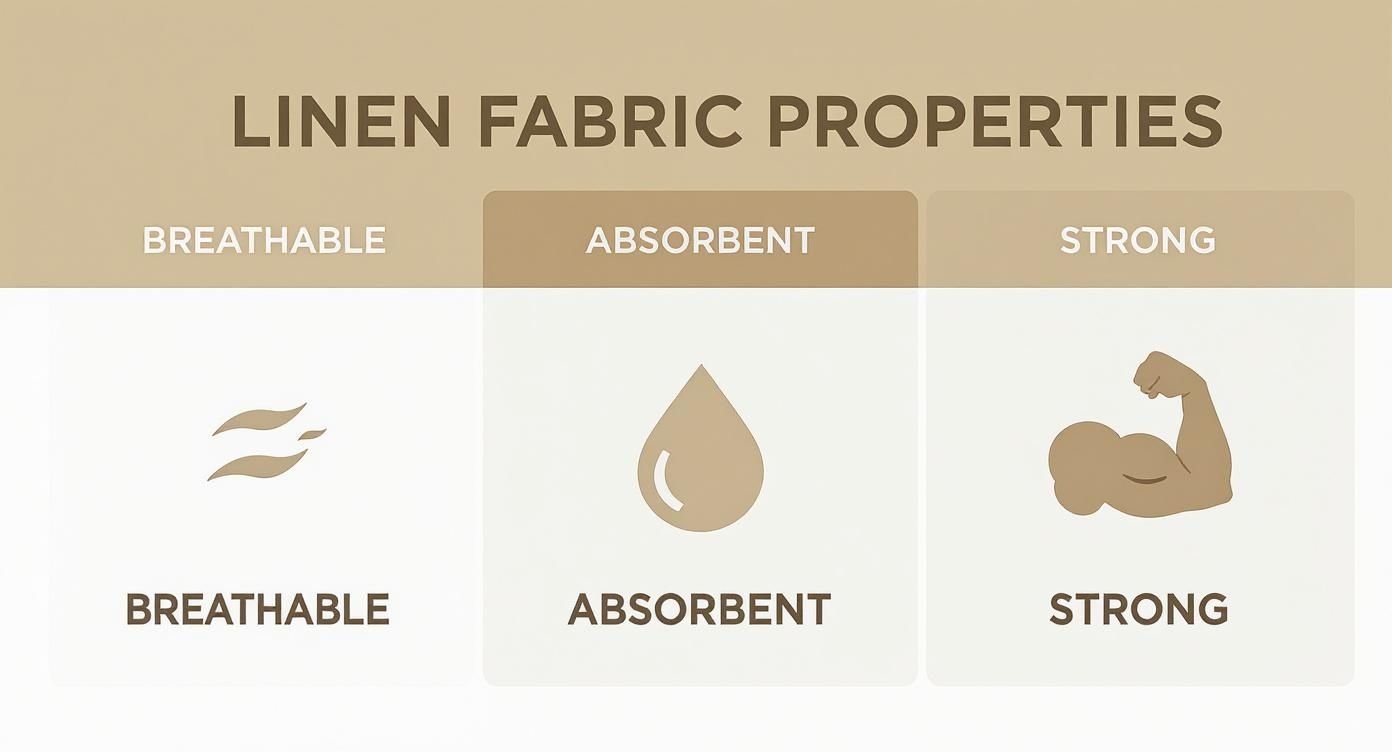 LINEN FABRIC PROPERTIES

BREATHABLE

ABSORBENT

STRONG

BREATHABLE

ABSORBENT

STRONG