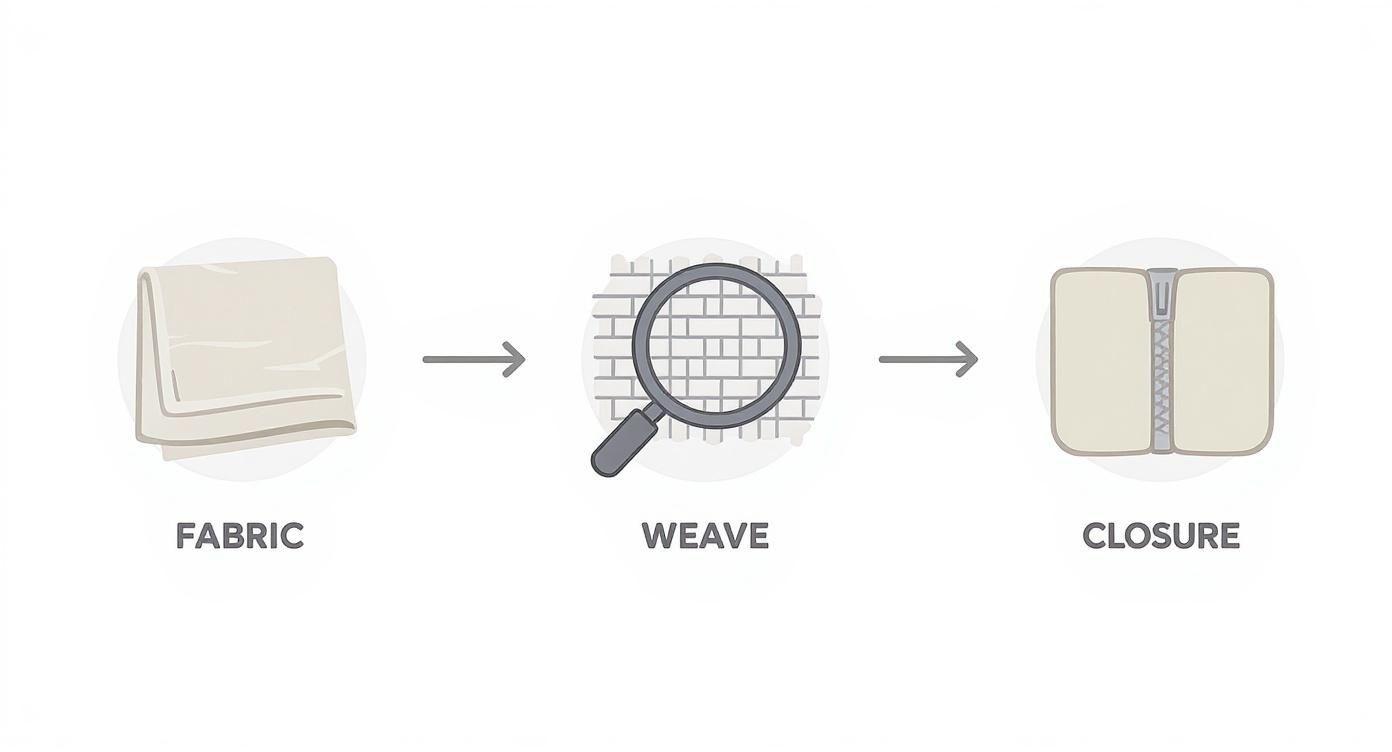 FABRIC

WEAVE

CLOSURE