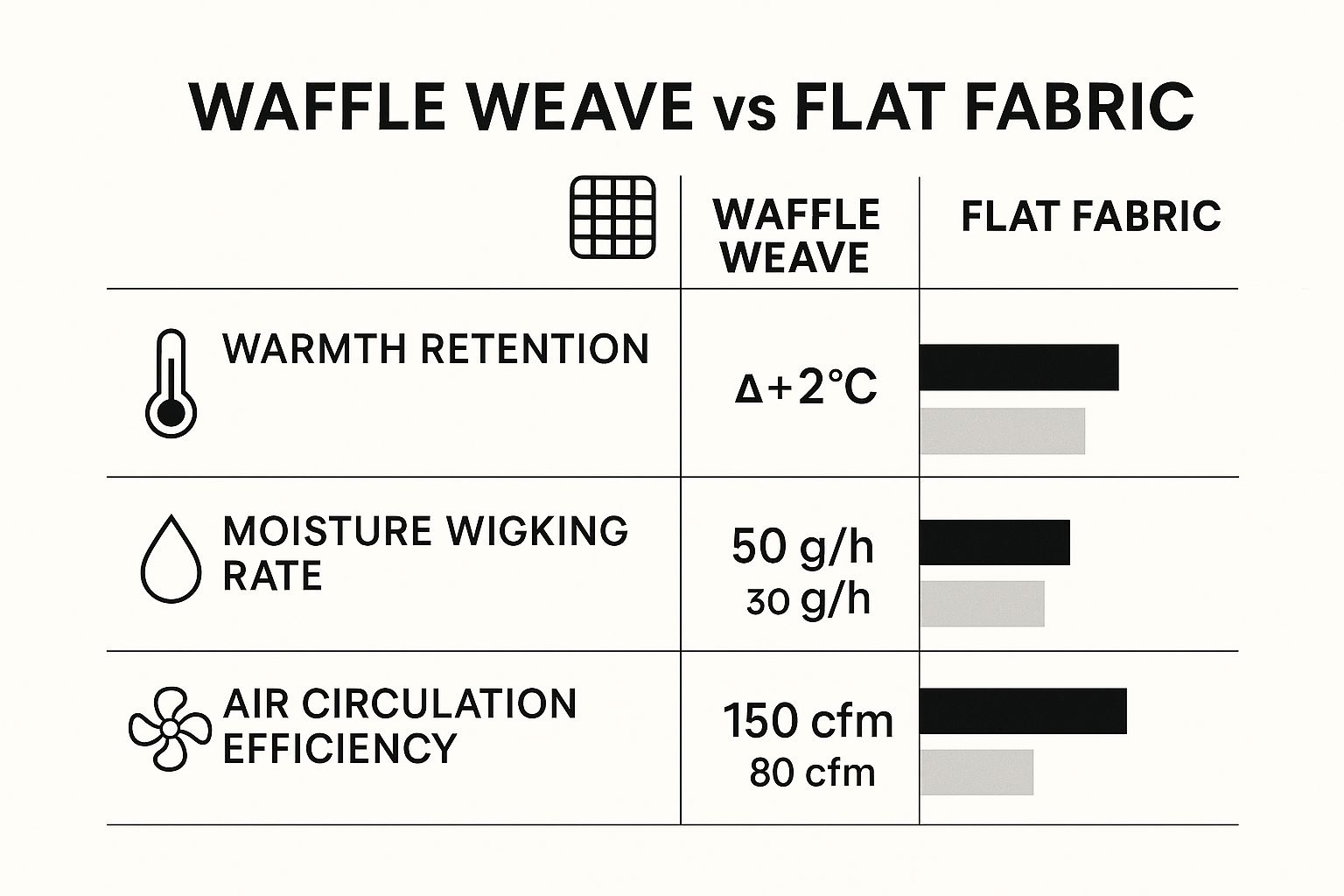 WAFFLE WEAVE vs FLAT FABRIC

| | WAFFLE WEAVE | FLAT FABRIC |
|---|---|---|
| WARMTH RETENTION | Δ+2°C | |
| MOISTURE WIGKING RATE | 50 g/h 30 g/h | |
| AIR CIRCULATION EFFICIENCY | 150 cfm 80 cfm | |