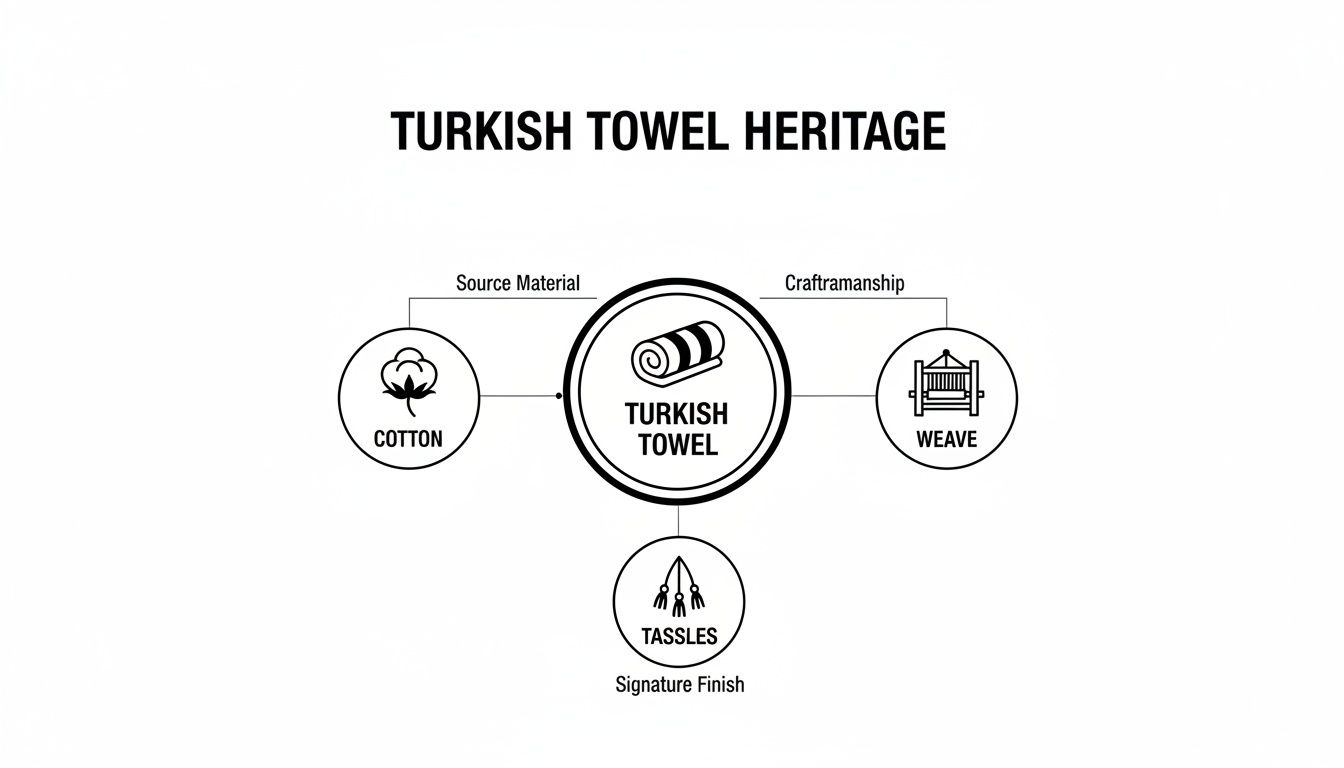 TURKISH TOWEL HERITAGE

Source Material

Craftramanship

COTTON

TURKISH TOWEL

WEAVE

TASSLES

Signature Finish