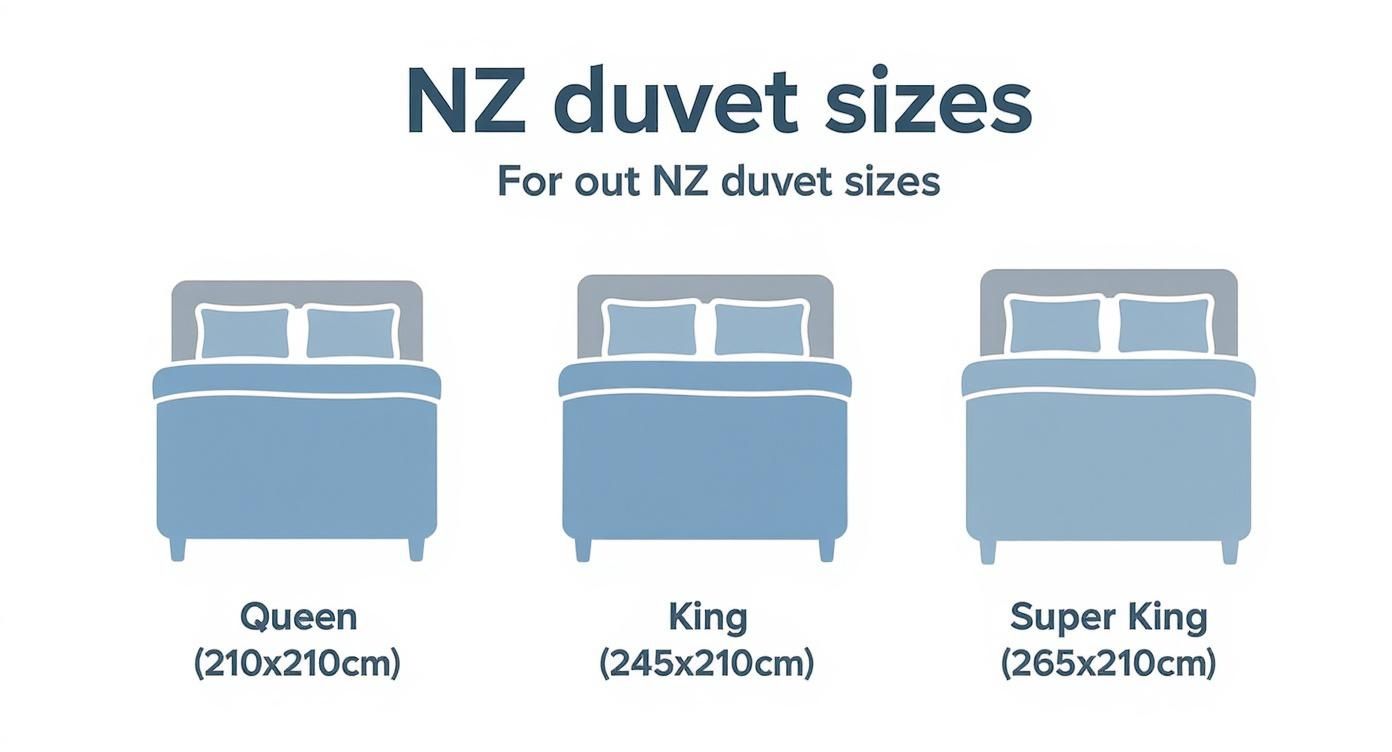 NZ duvet sizes

For out NZ duvet sizes

Queen
(210x210cm)

King
(245x210cm)

Super King
(265x210cm)