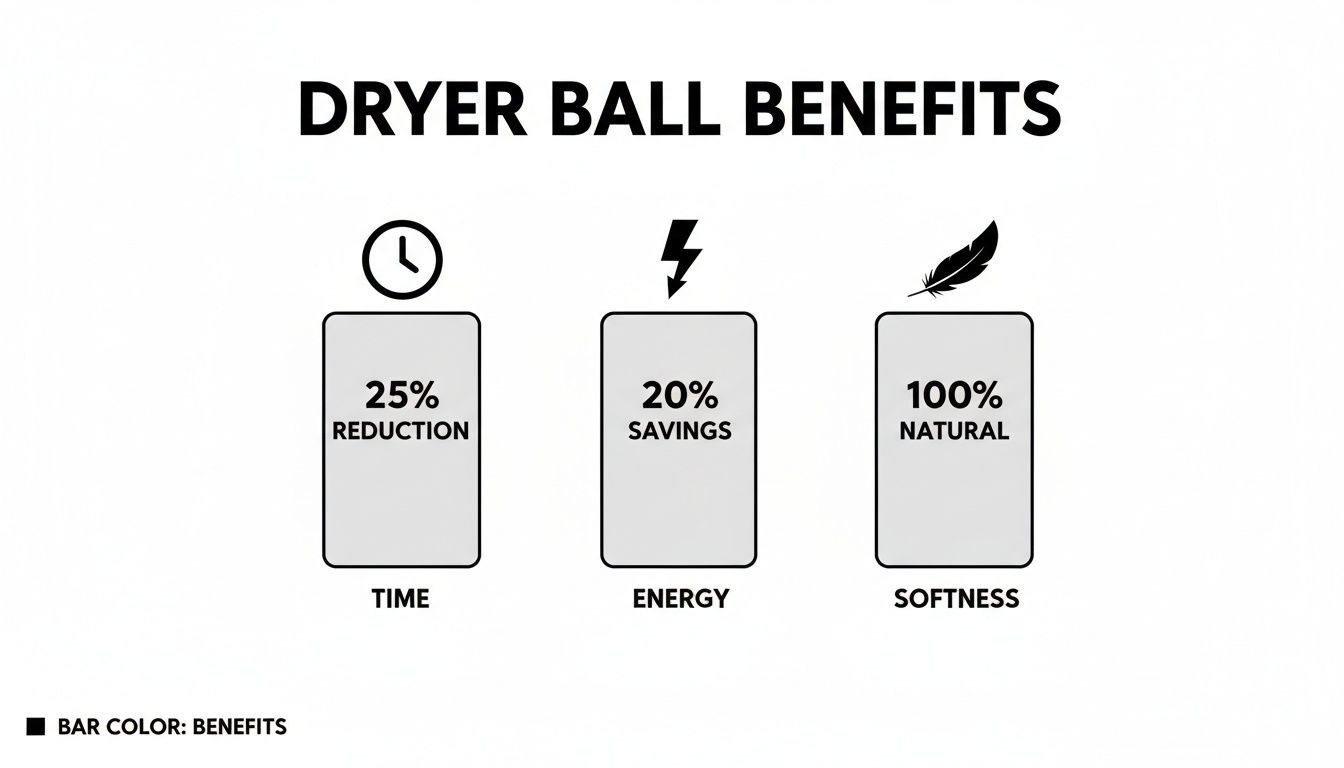 DRYER BALL BENEFITS

25%
REDUCTION

TIME

20%
SAVINGS

ENERGY

100%
NATURAL

SOFTNESS

BAR COLOR: BENEFITS