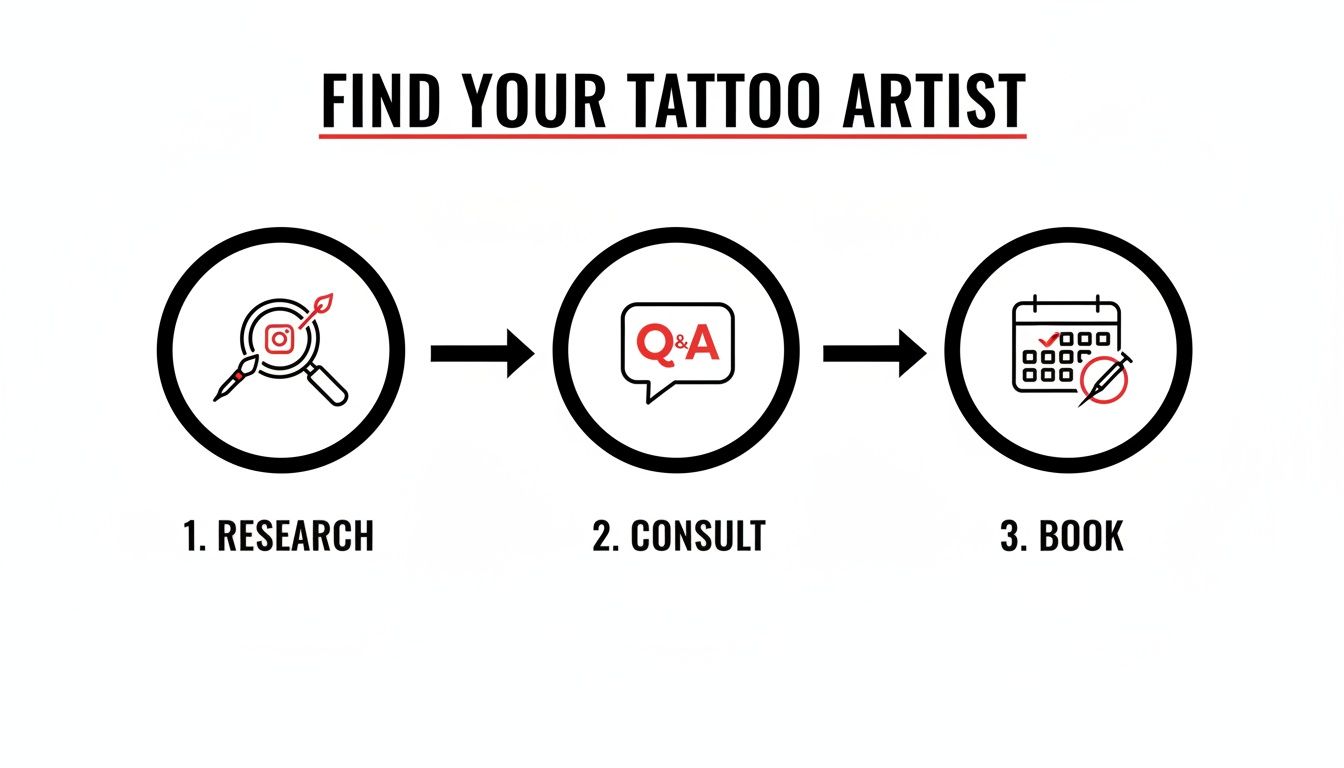 FIND YOUR TATTOO ARTIST

Q&A

1. RESEARCH

2. CONSULT

3. BOOK