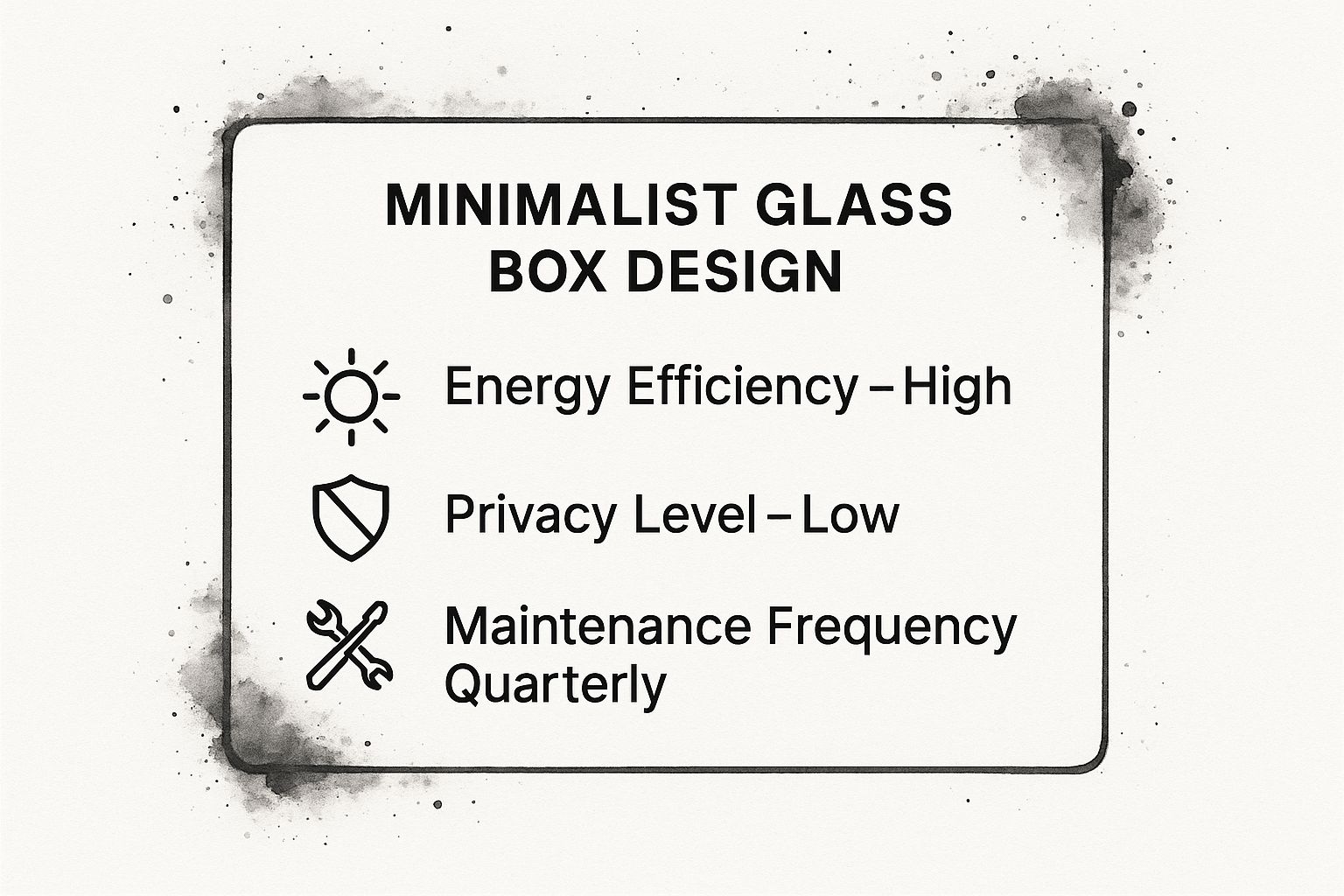 MINIMALIST GLASS BOX DESIGN

Energy Efficiency – High

Privacy Level – Low

Maintenance Frequency Quarterly