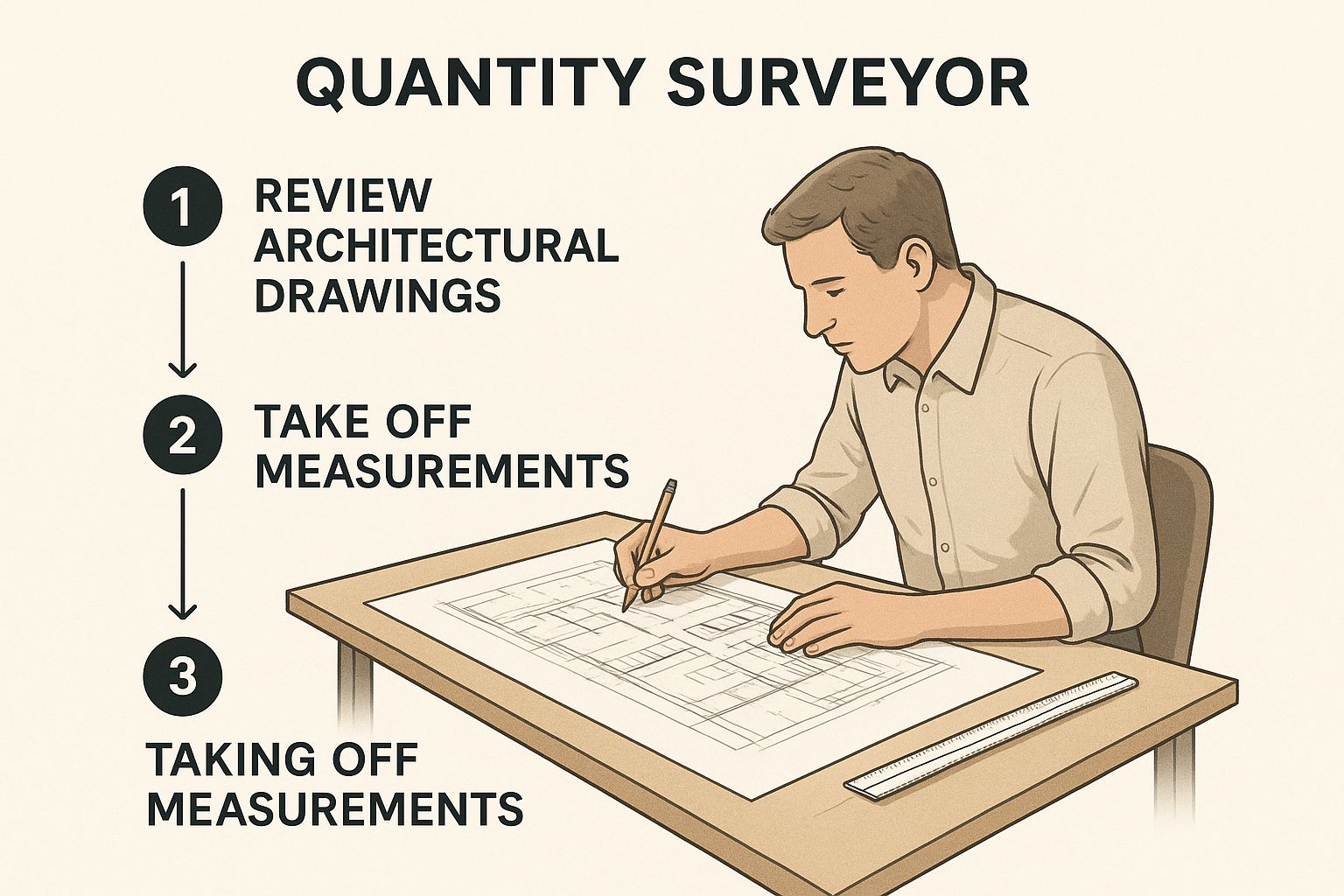 QUANTITY SURVEYOR

1 REVIEW ARCHITECTURAL DRAWINGS

2 TAKE OFF MEASUREMENTS

3

TAKING OFF MEASUREMENTS