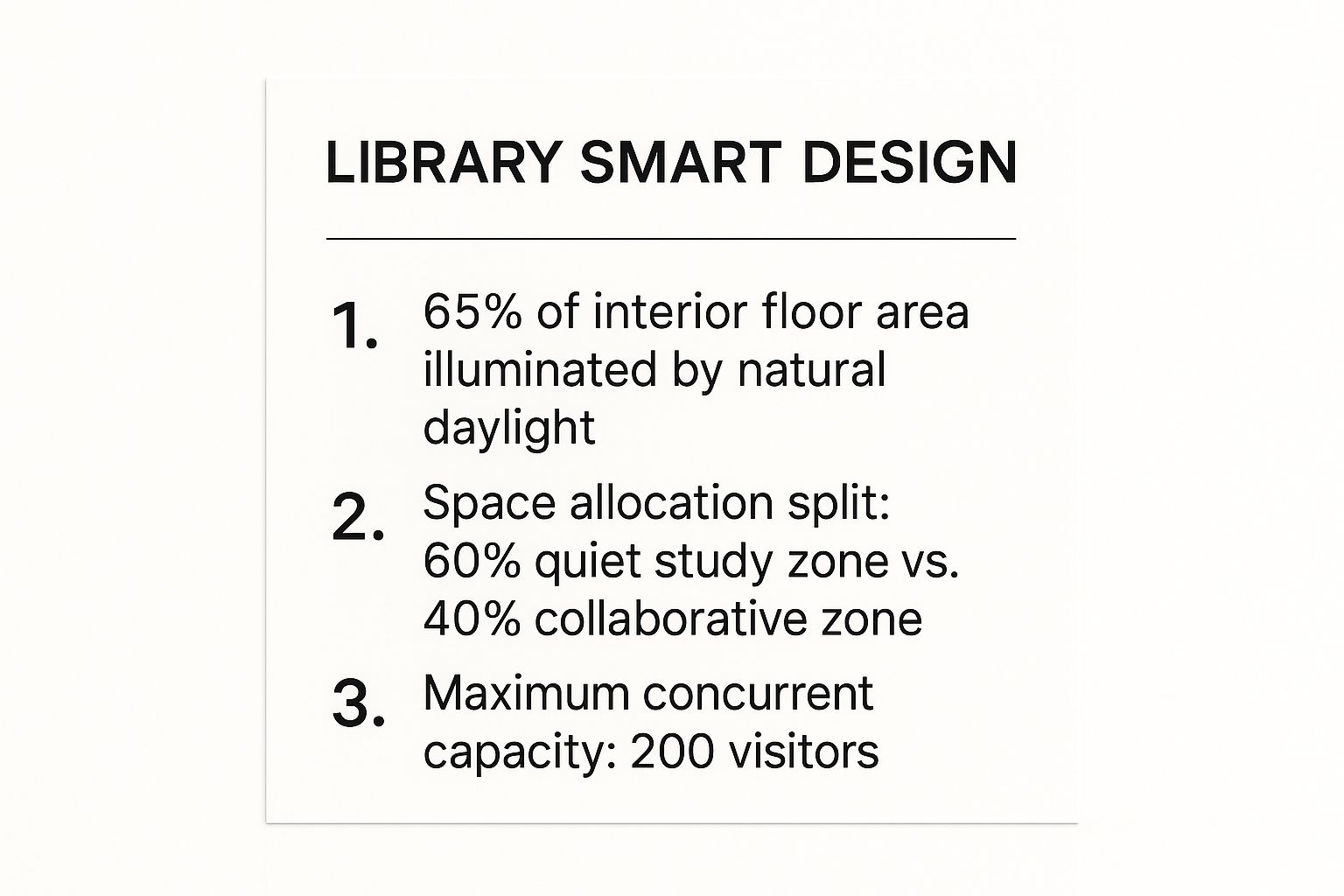 LIBRARY SMART DESIGN

1. 65% of interior floor area illuminated by natural daylight

2. Space allocation split: 60% quiet study zone vs. 40% collaborative zone

3. Maximum concurrent capacity: 200 visitors