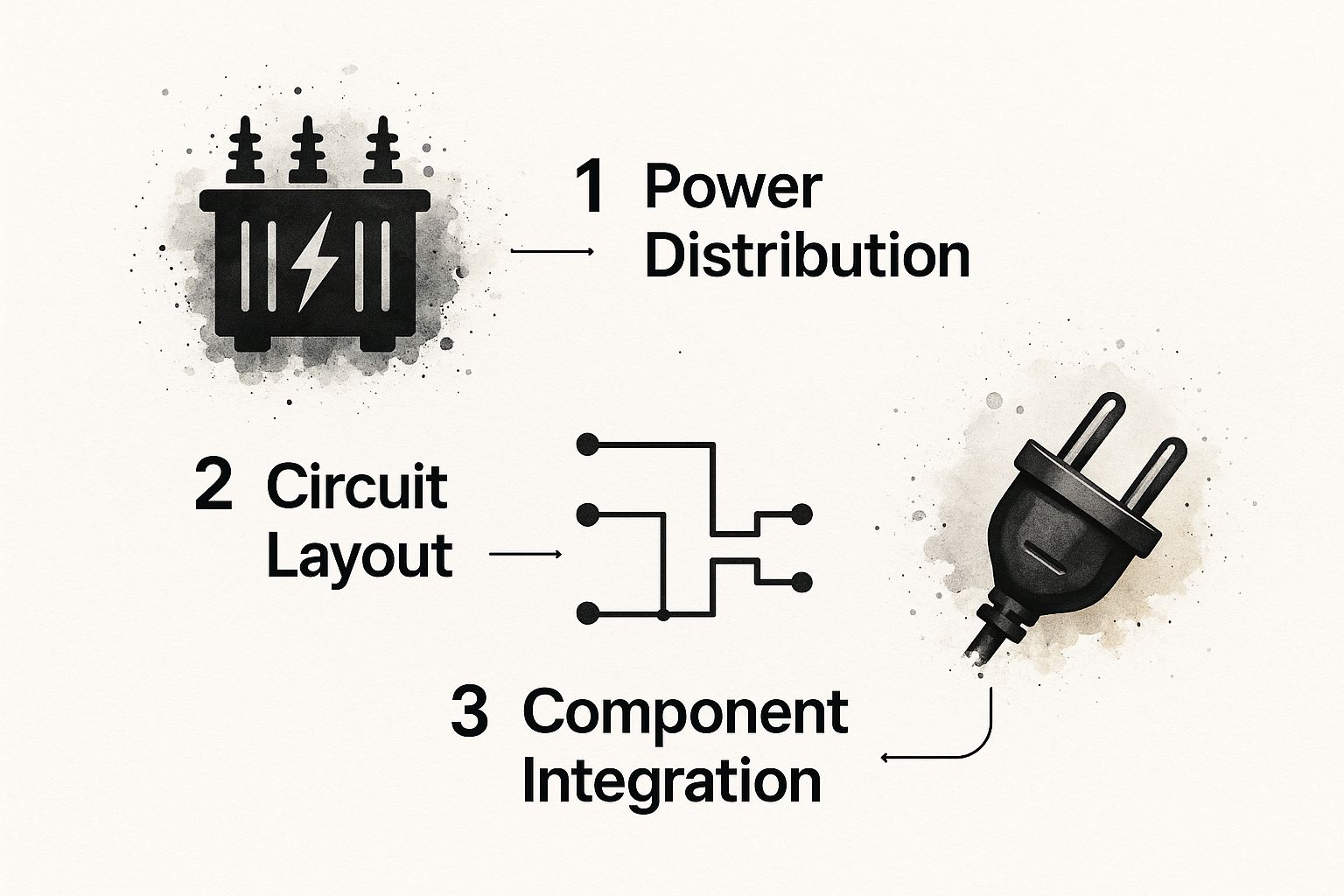 1 Power Distribution

2 Circuit Layout

3 Component Integration