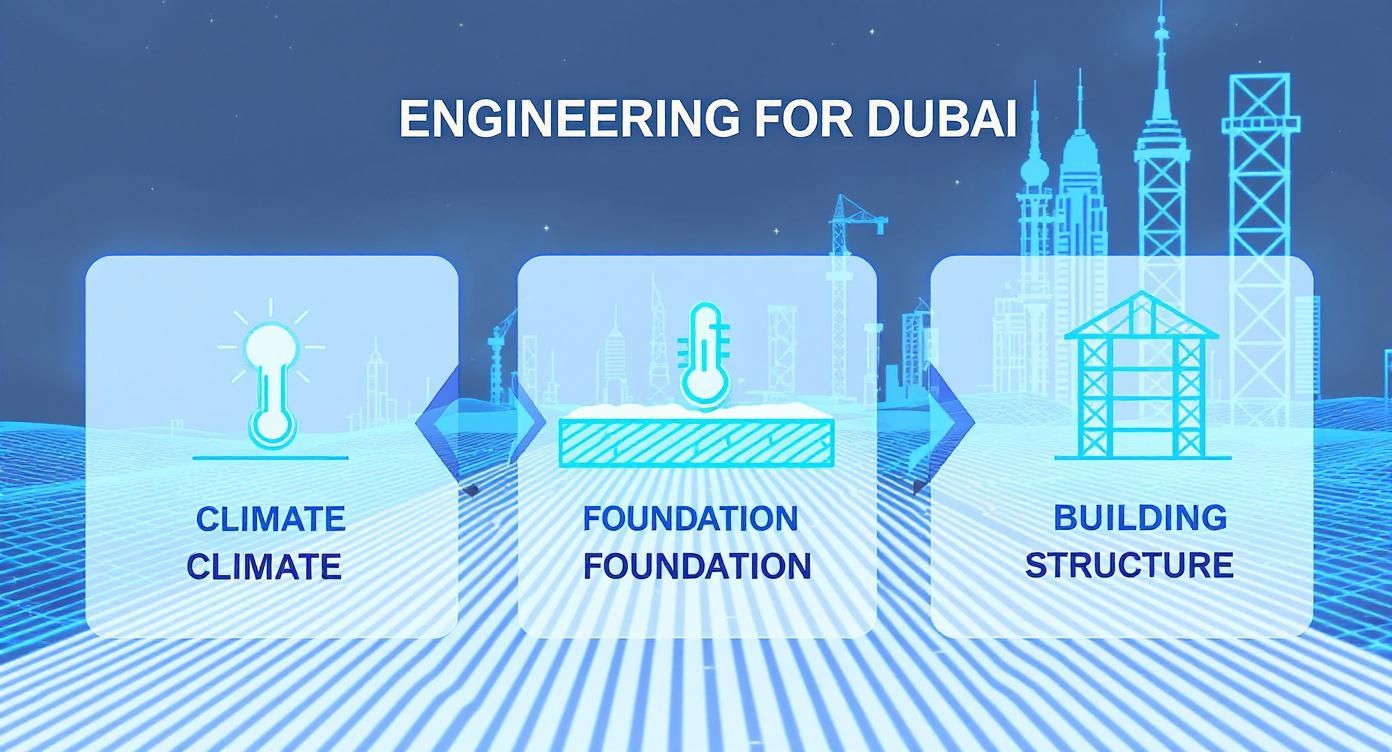 ENGINEERING FOR DUBAI

CLIMATE
CLIMATE

FOUNDATION
FOUNDATION

BUILDING
STRUCTURE