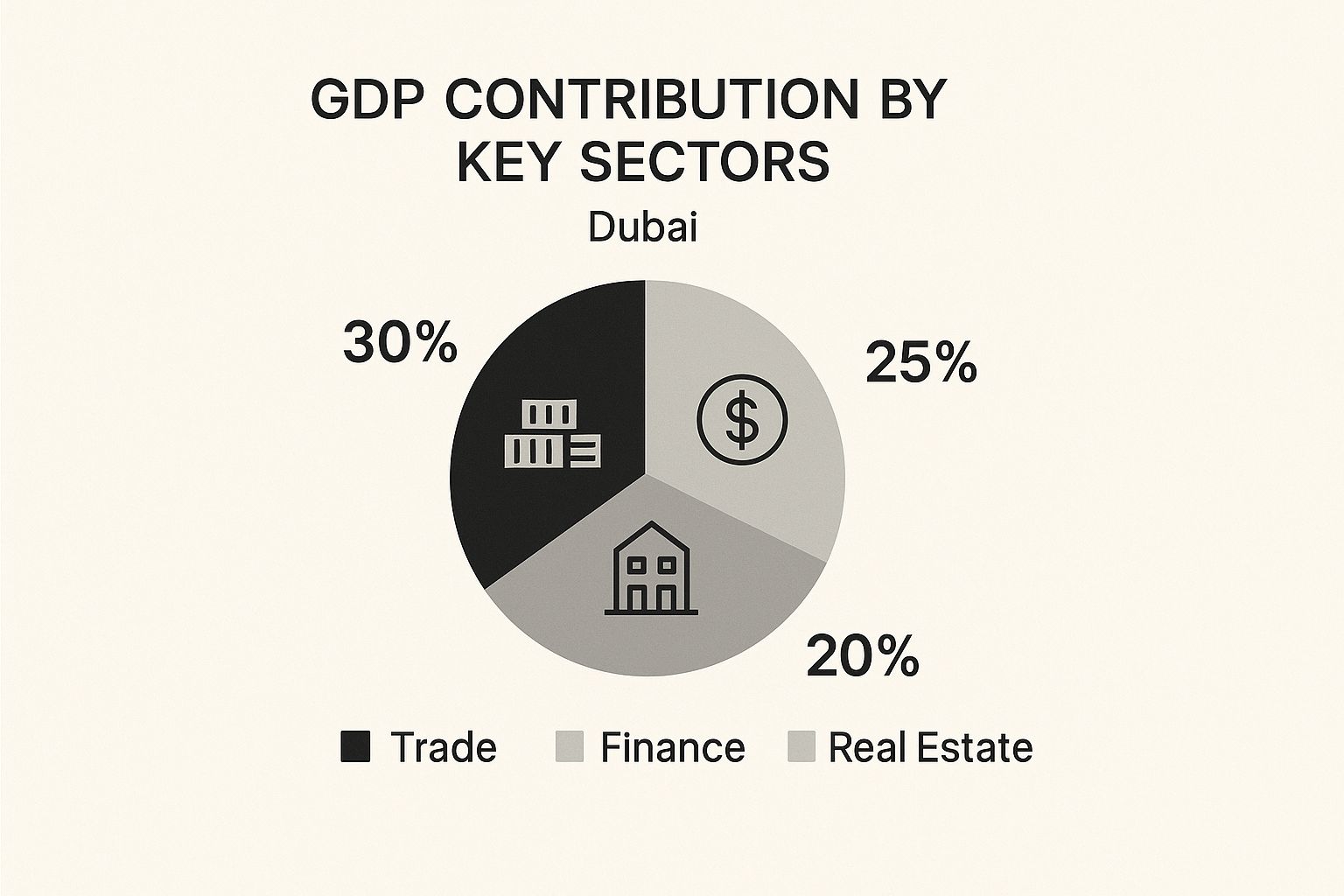 GDP CONTRIBUTION BY KEY SECTORS

Dubai

30%

25%

$

20%

Trade Finance Real Estate