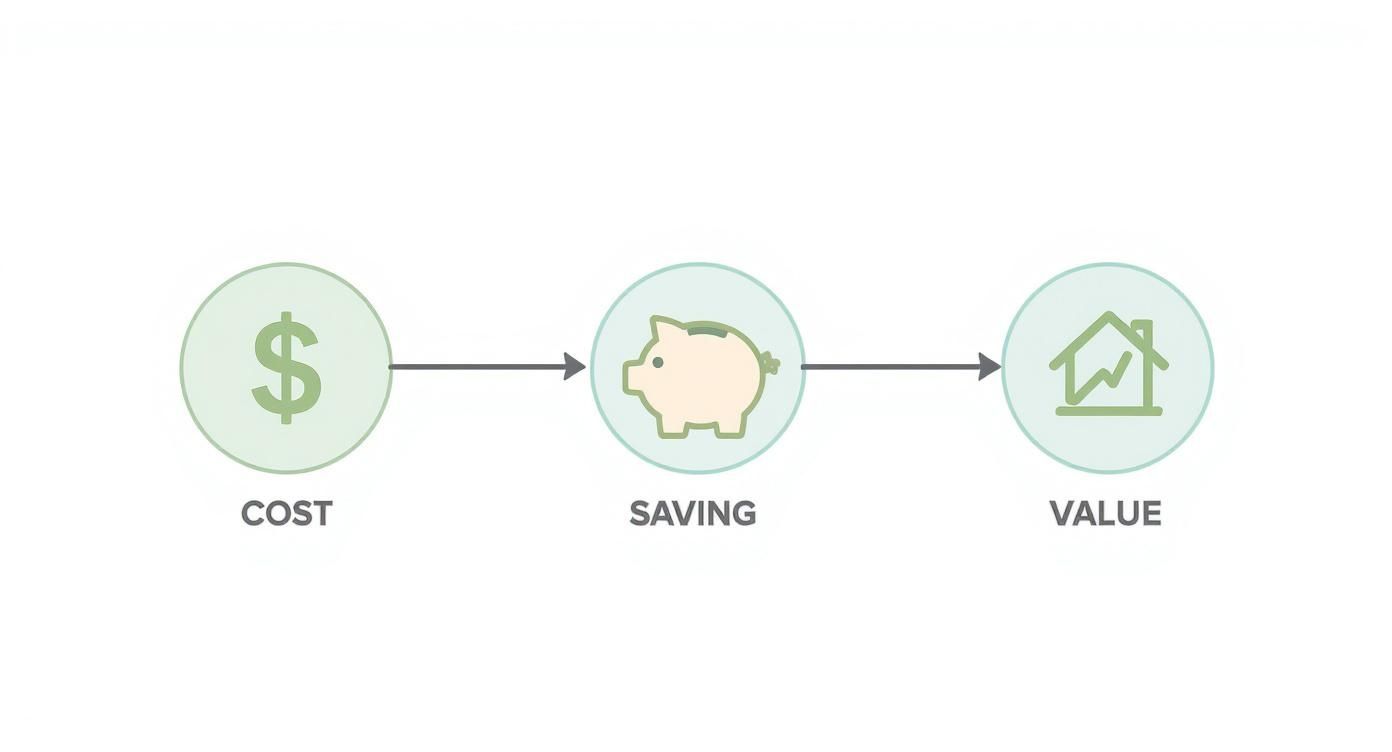 $

COST

SAVING

VALUE