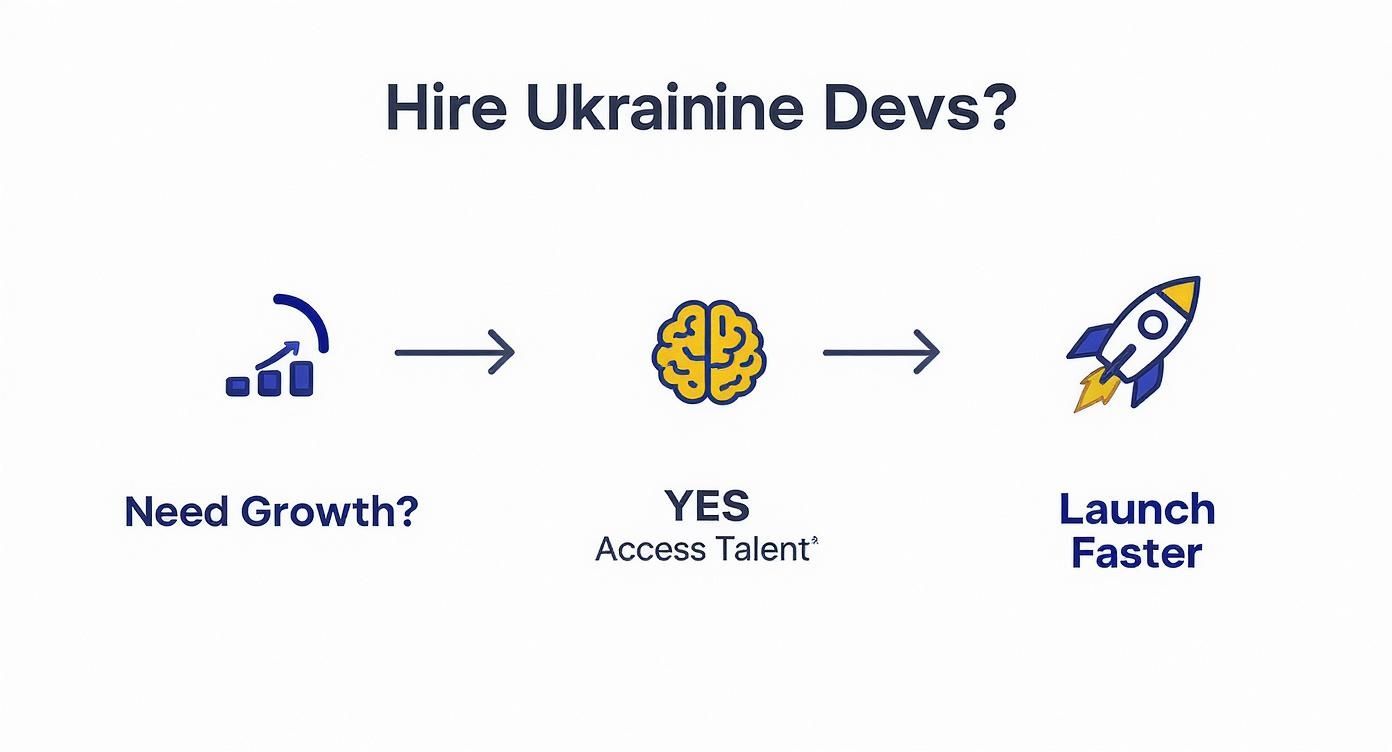 Hire Ukrainine Devs?

Need Growth?

YES
Access Talent²

Launch Faster